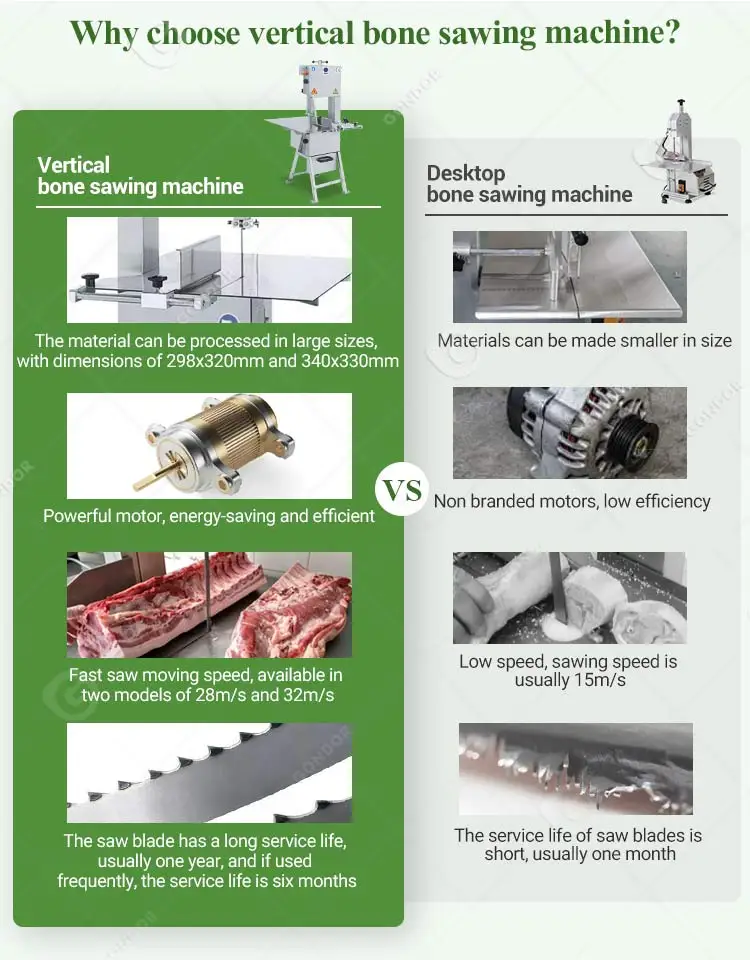 Why choose vertical bone sawing machine?

Vertical bone sawing machine

The material can be processed in large sizes, with dimensions of 298x320mm and 340x330mm

Powerful motor, energy-saving and efficient

Fast saw moving speed, available in two models of 28m/s and 32m/s

The saw blade has a long service life, usually one year, and if used frequently, the service life is six months

VS

Desktop bone sawing machine

Materials can be made smaller in size

Non branded motors, low efficiency

Low speed, sawing speed is usually 15m/s

The service life of saw blades is short, usually one month