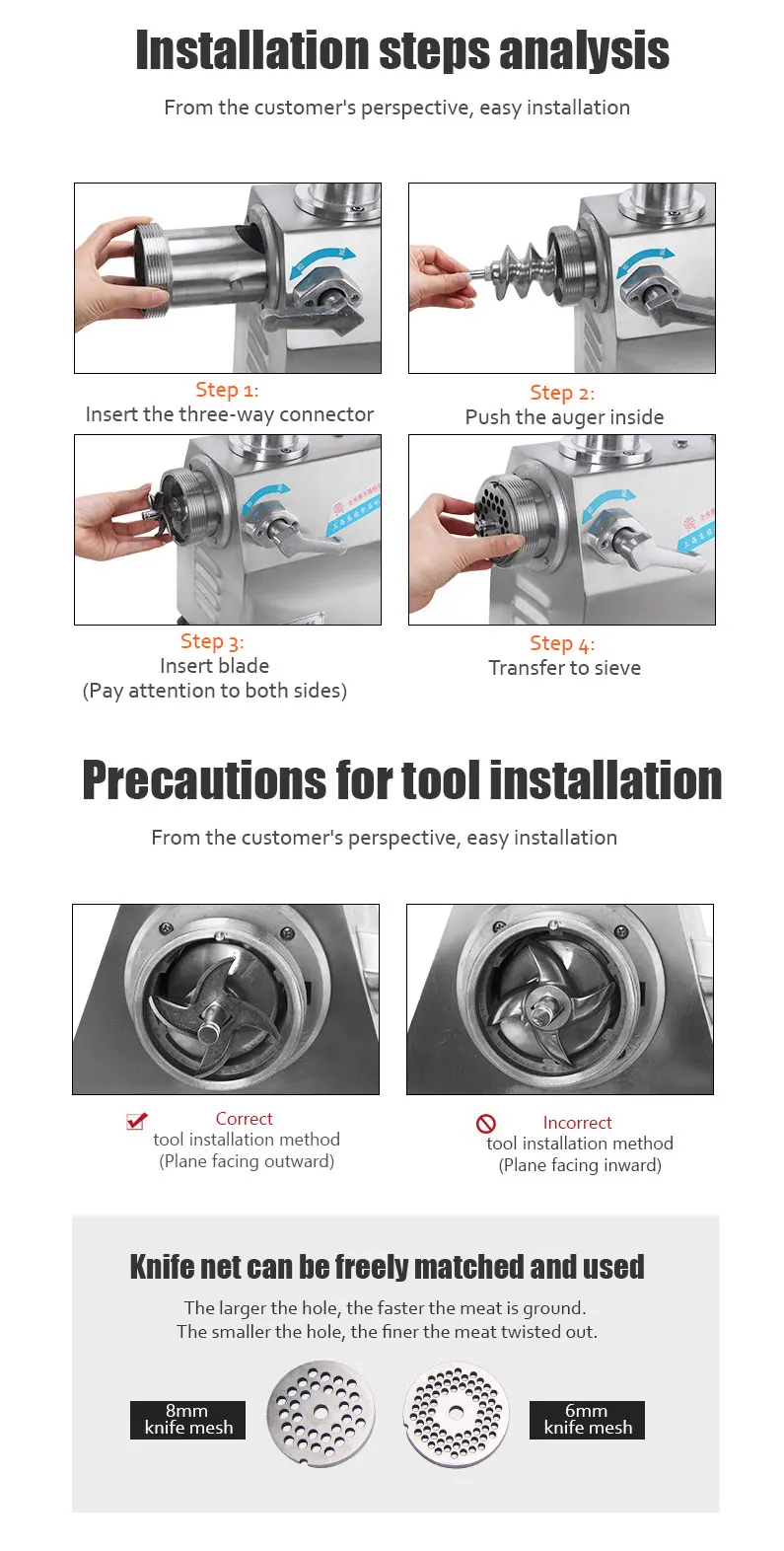 Installation steps analysis

From the customer's perspective, easy installation

Step 1:
Insert the three-way connector

Step 2:
Push the auger inside

Step 3:
Insert blade
(Pay attention to both sides)

Step 4:
Transfer to sieve

Precautions for tool installation

From the customer's perspective, easy installation

Correct
tool installation method
(Plane facing outward)

Incorrect
tool installation method
(Plane facing inward)

Knife net can be freely matched and used

The larger the hole, the faster the meat is ground.
The smaller the hole, the finer the meat twisted out.

8mm
knife mesh

6mm
knife mesh