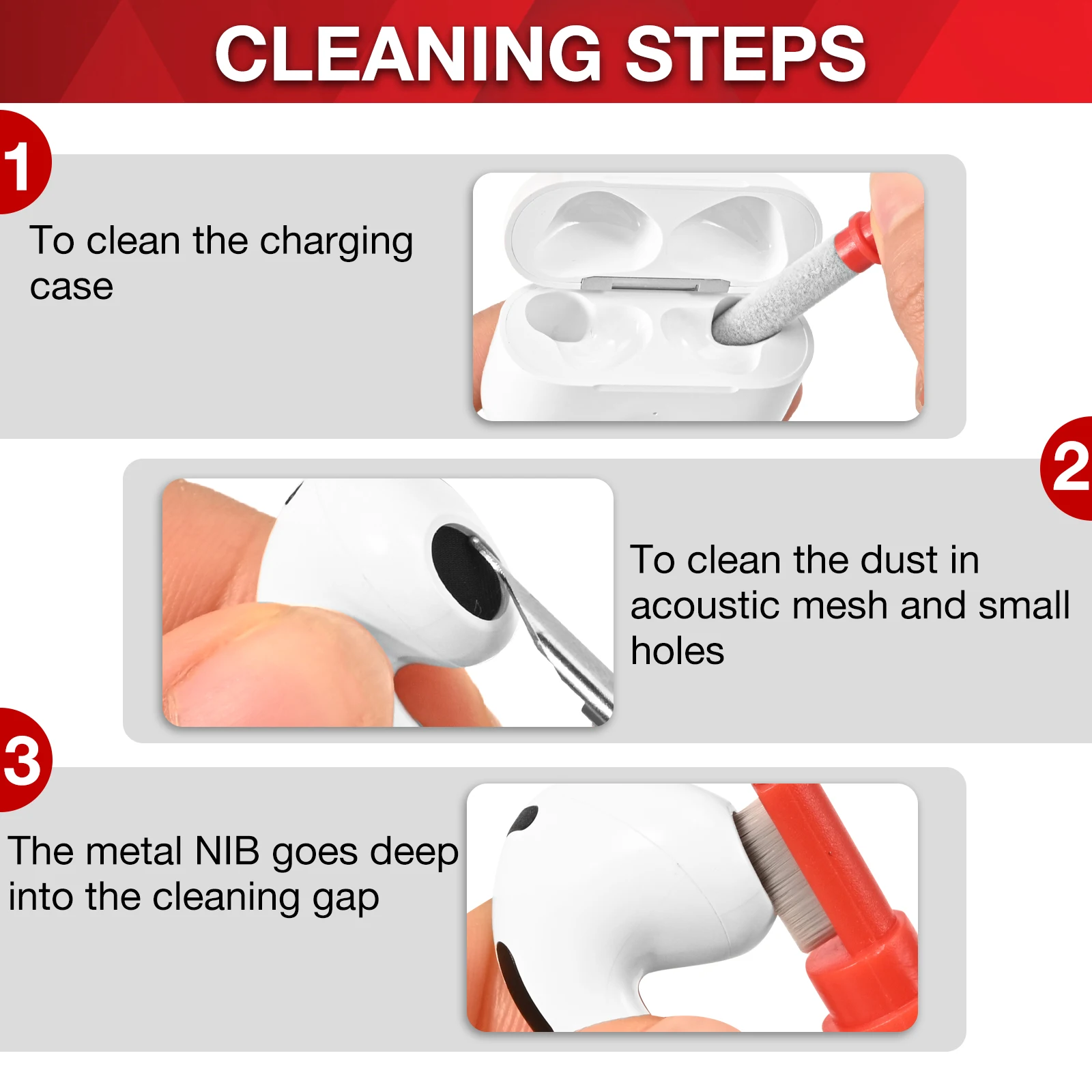 CLEANING STEPS

1

To clean the charging case

2

To clean the dust in acoustic mesh and small holes

3

The metal NIB goes deep into the cleaning gap