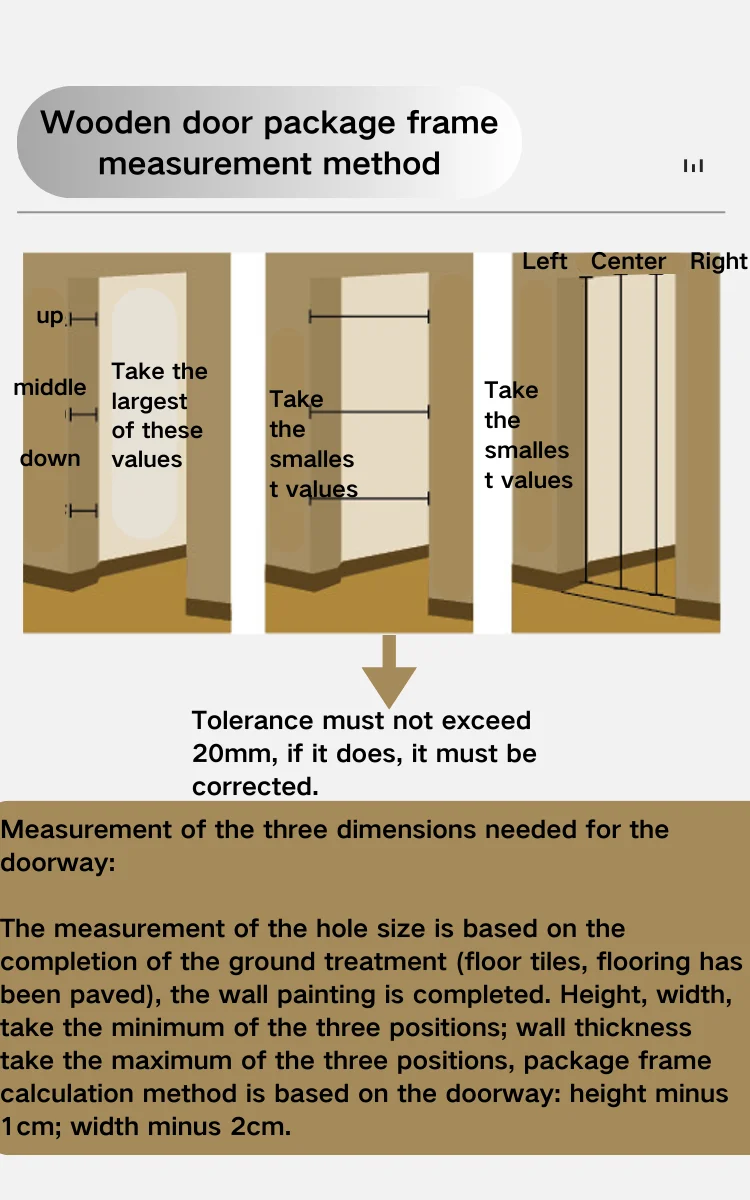 Wooden door package frame measurement method

up

middle

down

Take the largest of these values

Take the smalles t values

Left Center Right

Take the smalles t values

Tolerance must not exceed 20mm, if it does, it must be corrected.

Measurement of the three dimensions needed for the doorway:

The measurement of the hole size is based on the completion of the ground treatment (floor tiles, flooring has been paved), the wall painting is completed. Height, width, take the minimum of the three positions; wall thickness take the maximum of the three positions, package frame calculation method is based on the doorway: height minus 1cm; width minus 2cm.