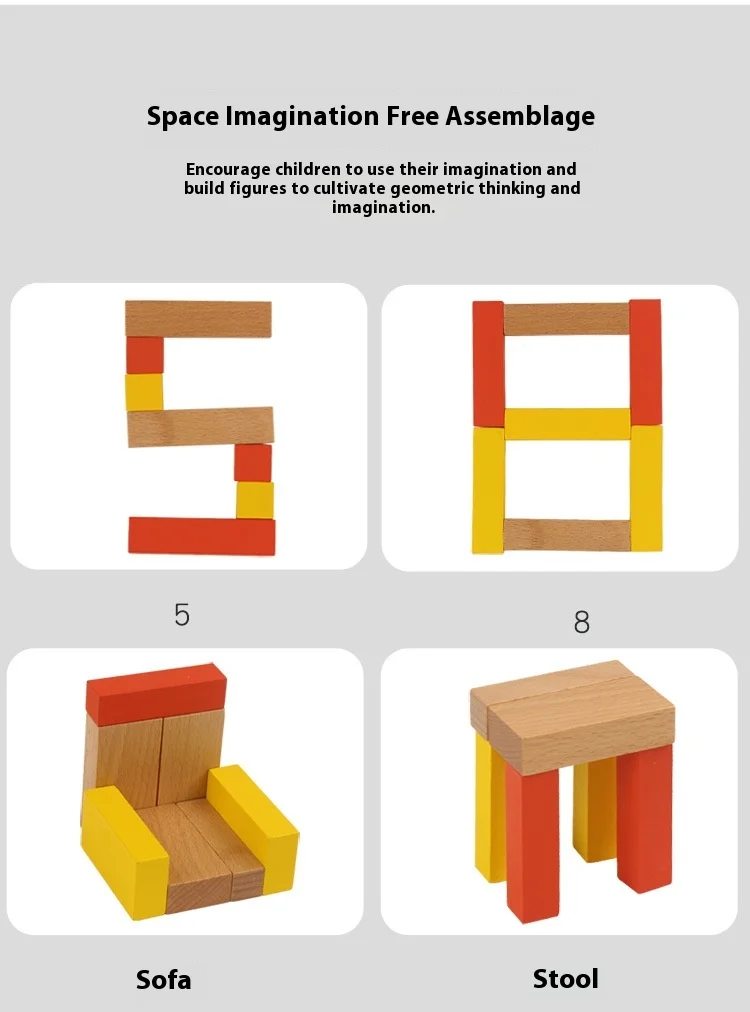 Space Imagination Free Assemblage

Encourage children to use their imagination and build figures to cultivate geometric thinking and imagination.

5

8

Sofa

Stool