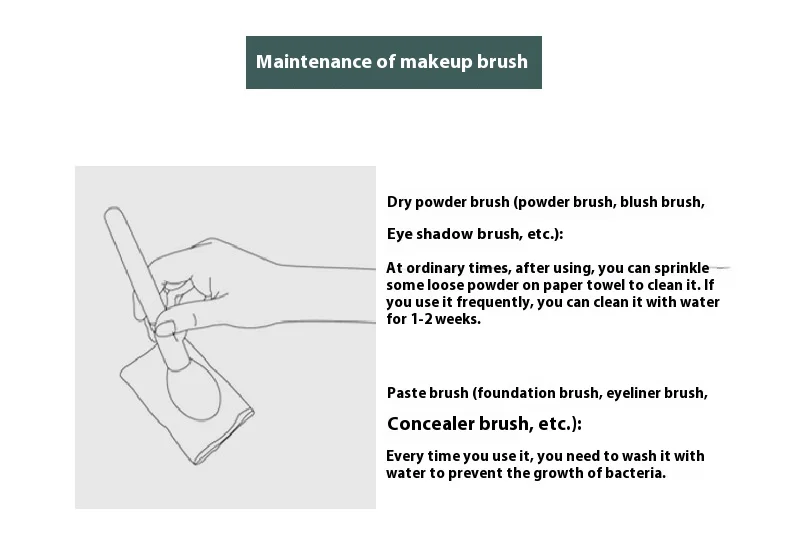 Maintenance of makeup brush

Dry powder brush (powder brush, blush brush,

Eye shadow brush, etc.):

At ordinary times, after using, you can sprinkle some loose powder on paper towel to clean it. If you use it frequently, you can clean it with water for 1-2 weeks.

Paste brush (foundation brush, eyeliner brush,

Concealer brush, etc.):

Every time you use it, you need to wash it with water to prevent the growth of bacteria.