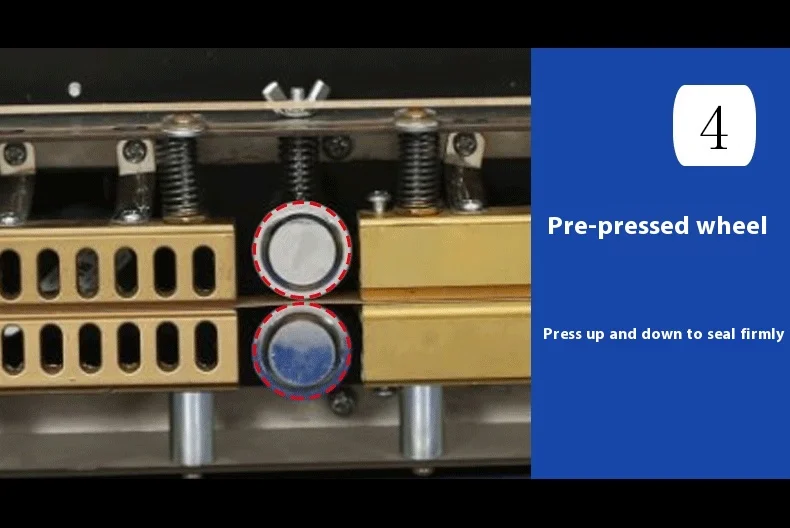 4

Pre-pressed wheel

Press up and down to seal firmly