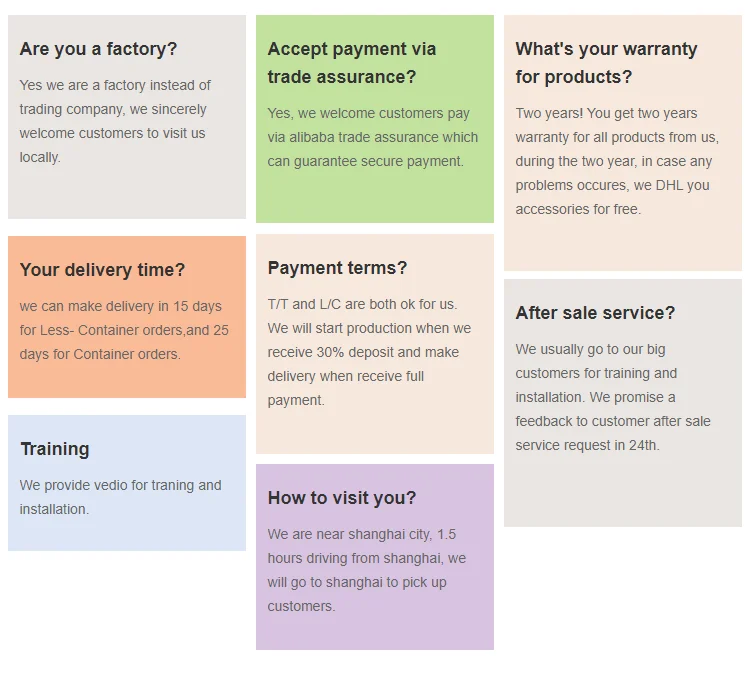 Are you a factory?

Yes we are a factory instead of trading company, we sincerely welcome customers to visit us locally.

Your delivery time?

we can make delivery in 15 days for Less- Container orders,and 25 days for Container orders.

Training

We provide vedio for traning and installation.

Accept payment via trade assurance?

Yes, we welcome customers pay via alibaba trade assurance which can guarantee secure payment.

Payment terms?

T/T and L/C are both ok for us. We will start production when we receive 30% deposit and make delivery when receive full payment.

How to visit you?

We are near shanghai city, 1.5 hours driving from shanghai, we will go to shanghai to pick up customers.

What's your warranty for products?

Two years! You get two years warranty for all products from us, during the two year, in case any problems occures, we DHL you accessories for free.

After sale service?

We usually go to our big customers for training and installation. We promise a feedback to customer after sale service request in 24th.