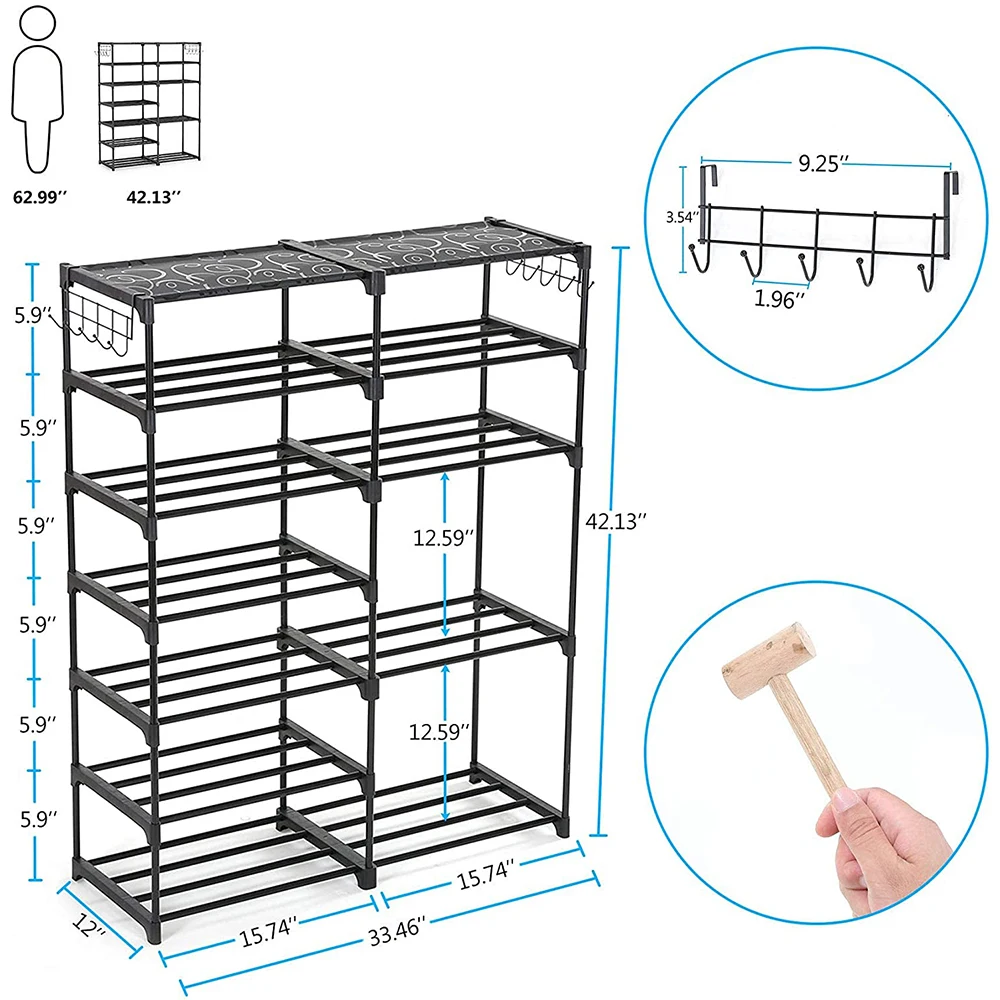 62.99''
42.13''

9.25''
3.54''
1.96''

5.9''
5.9''
5.9''
5.9''
5.9''
5.9''
12.59''
12.59''
42.13''
12''
15.74''
15.74''
33.46''