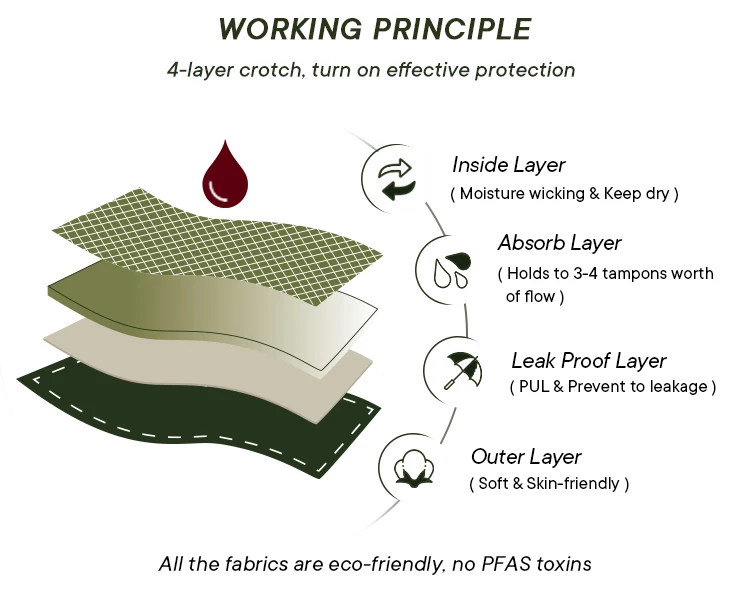 WORKING PRINCIPLE

4-layer crotch, turn on effective protection

Inside Layer
( Moisture wicking & Keep dry )

Absorb Layer
( Holds to 3-4 tampons worth of flow )

Leak Proof Layer
( PUL & Prevent to leakage )

Outer Layer
( Soft & Skin-friendly )

All the fabrics are eco-friendly, no PFAS toxins