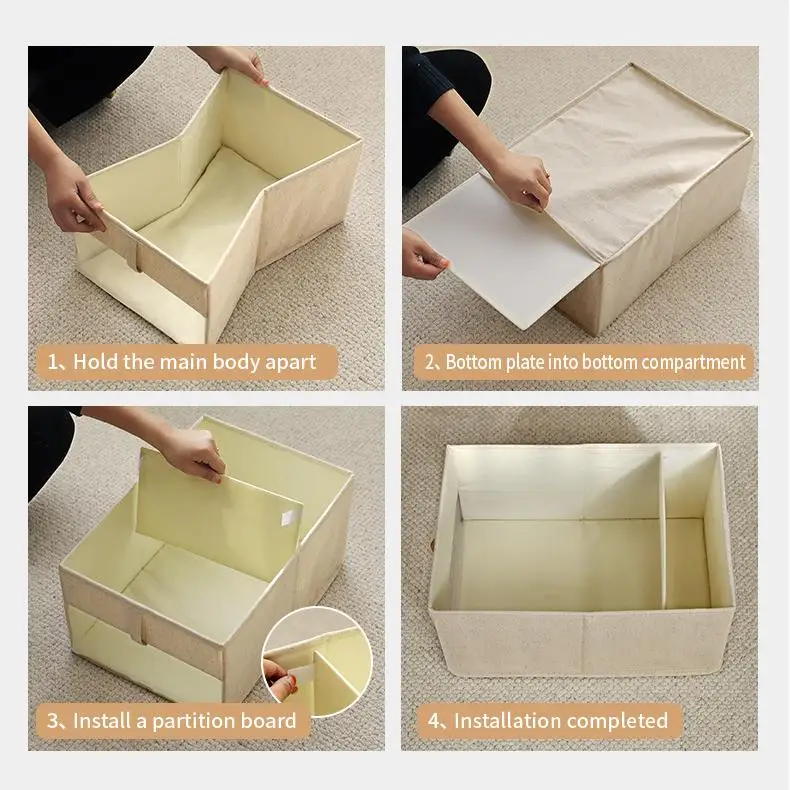 1、Hold the main body apart

2、Bottom plate into bottom compartment

3、Install a partition board

4、Installation completed