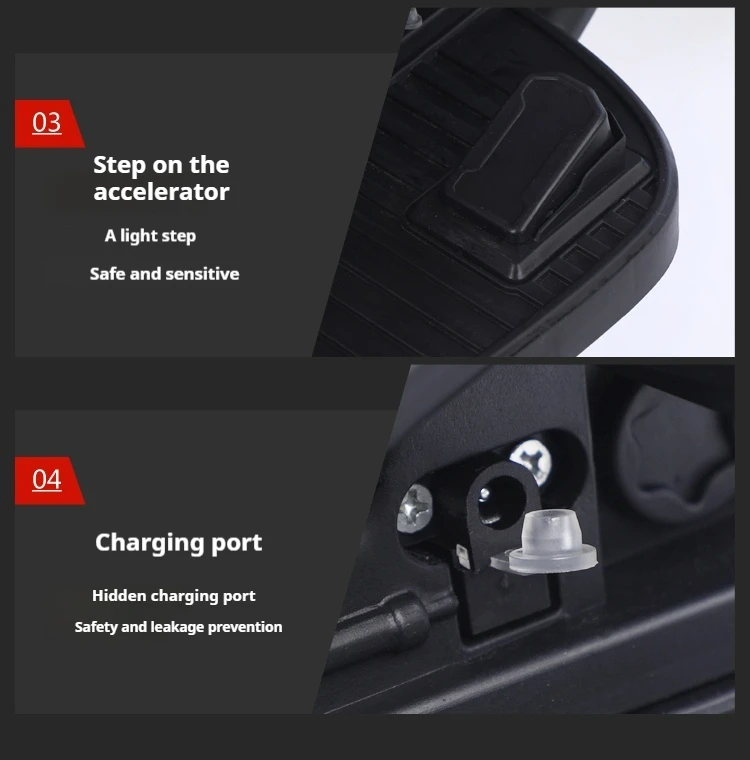 03

Step on the accelerator

A light step

Safe and sensitive

04

Charging port

Hidden charging port

Safety and leakage prevention