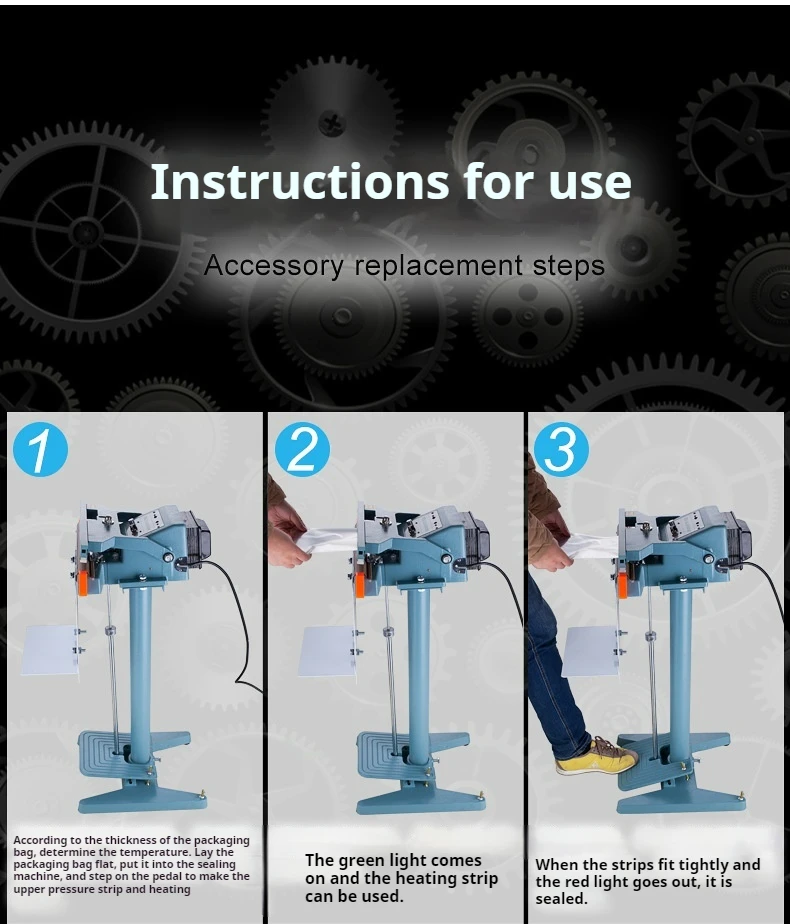 Instructions for use

Accessory replacement steps

1

According to the thickness of the packaging bag, determine the temperature. Lay the packaging bag flat, put it into the sealing machine, and step on the pedal to make the upper pressure strip and heating

2

The green light comes on and the heating strip can be used.

3

When the strips fit tightly and the red light goes out, it is sealed.