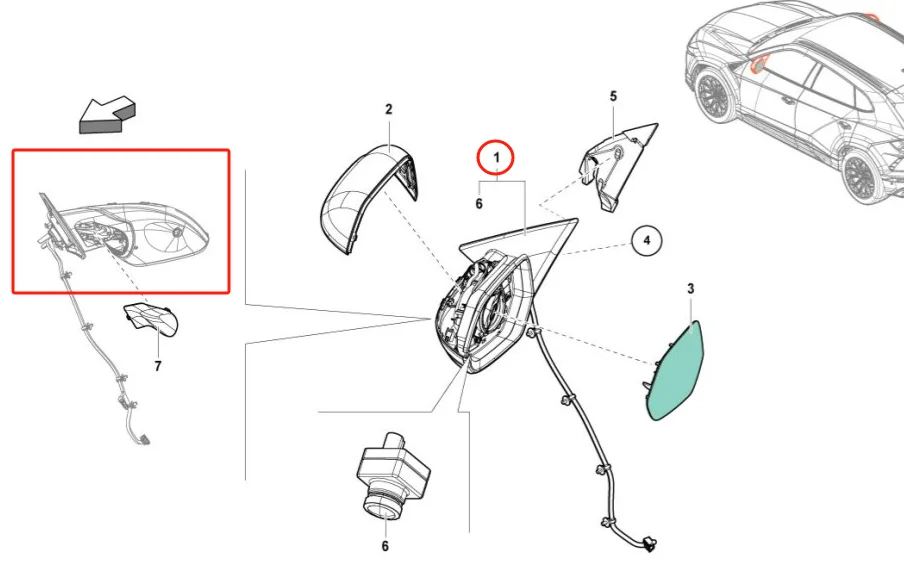 2
1
6
5
4
3
7
6