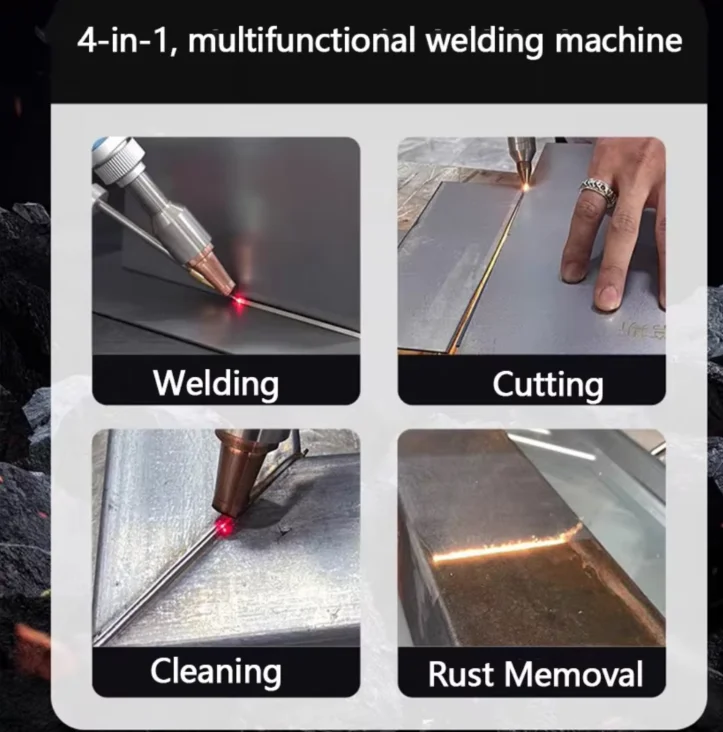 4-in-1, multifunctional welding machine

Welding

Cutting

Cleaning

Rust Memoval