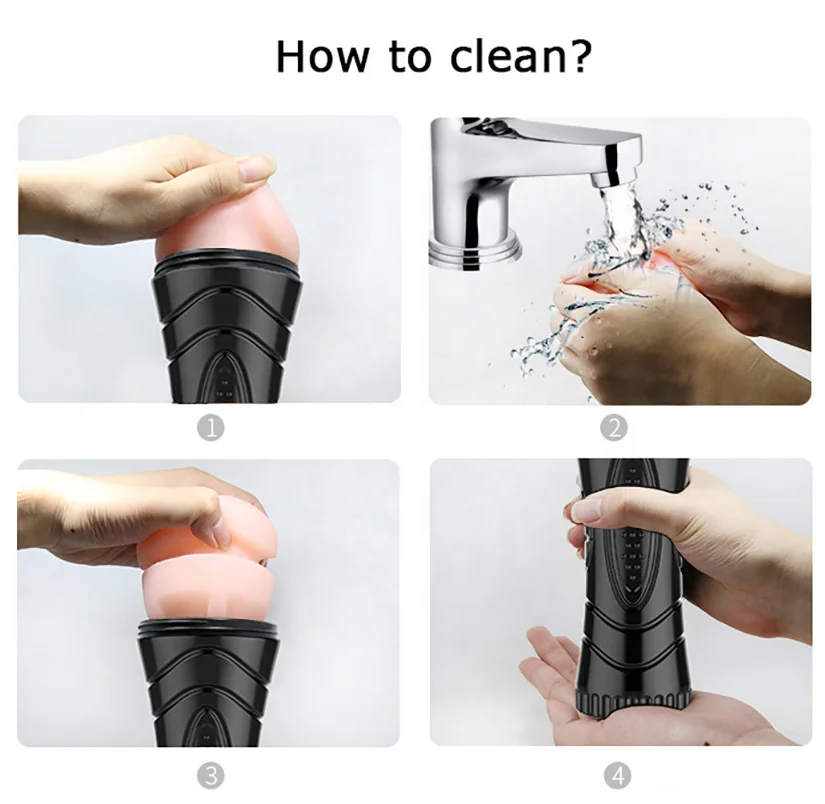 How to clean?

1

2

3

4