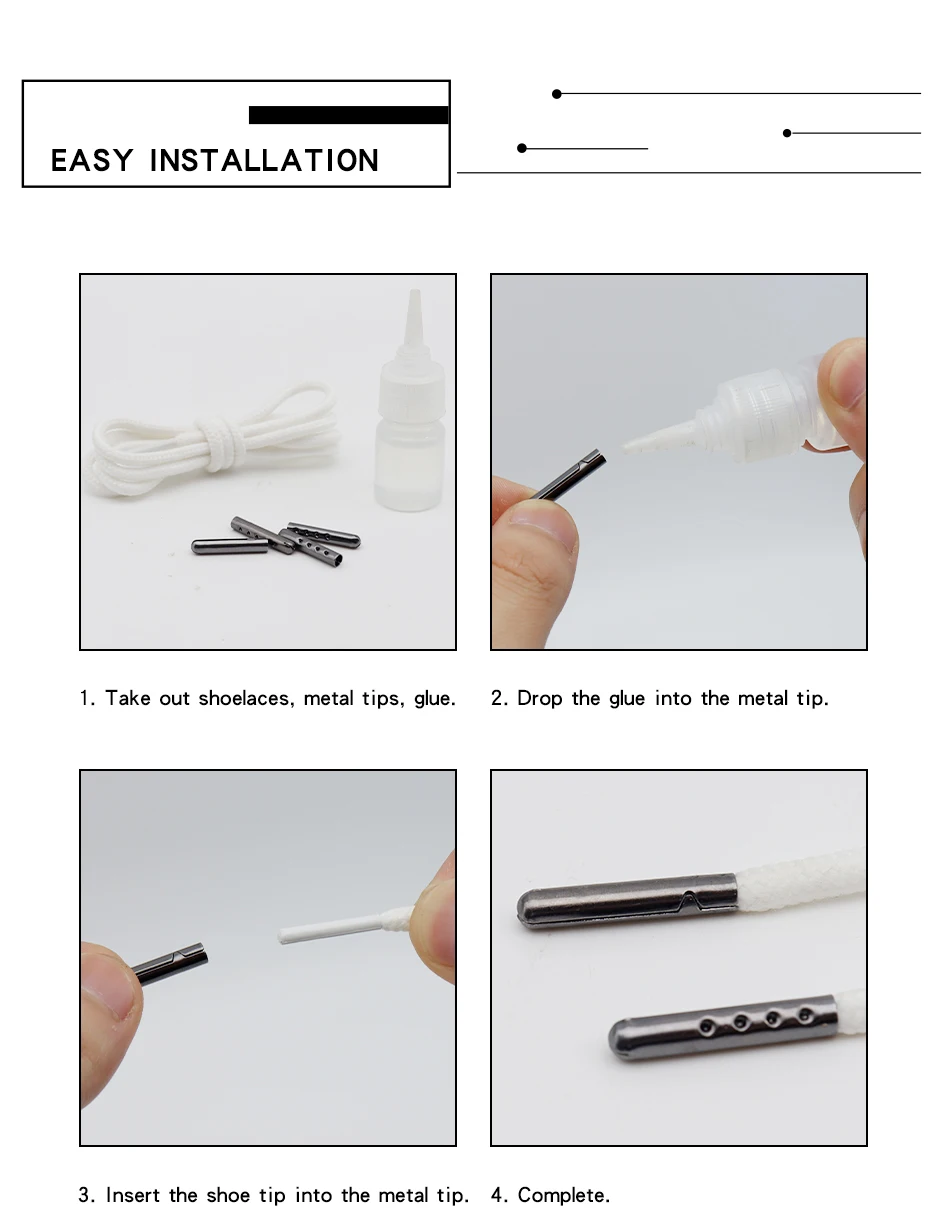 EASY INSTALLATION

1. Take out shoelaces, metal tips, glue.

2. Drop the glue into the metal tip.

3. Insert the shoe tip into the metal tip.

4. Complete.