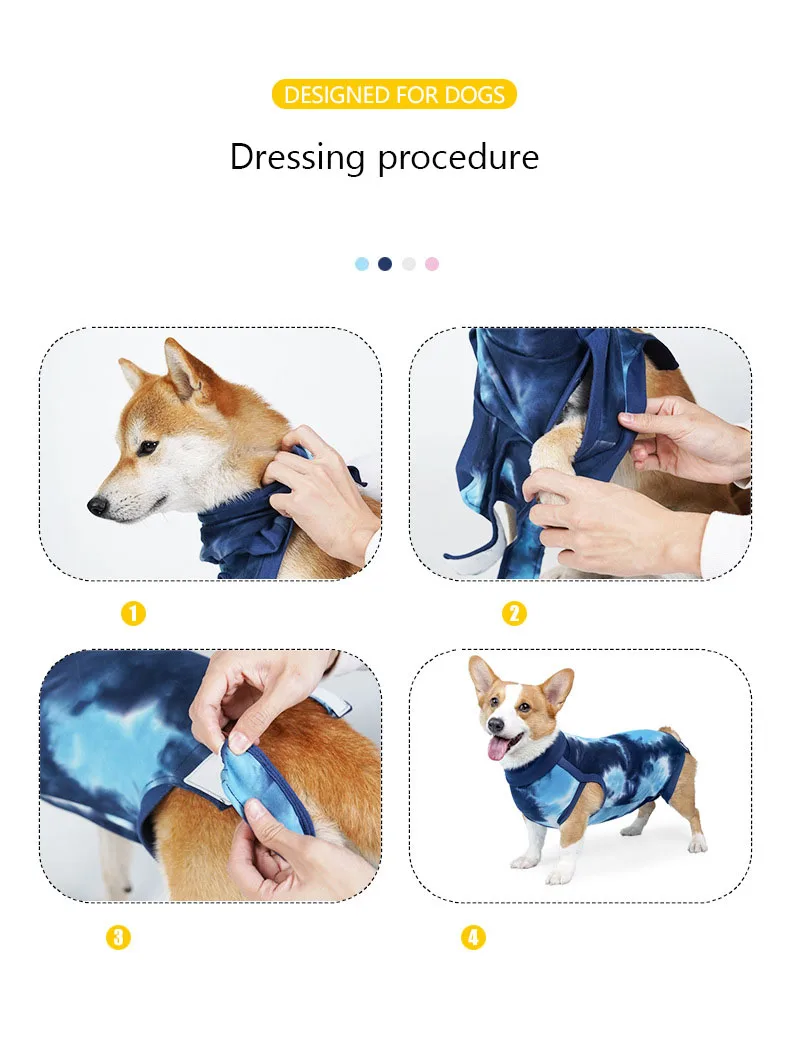 DESIGNED FOR DOGS

Dressing procedure

1

2

3

4