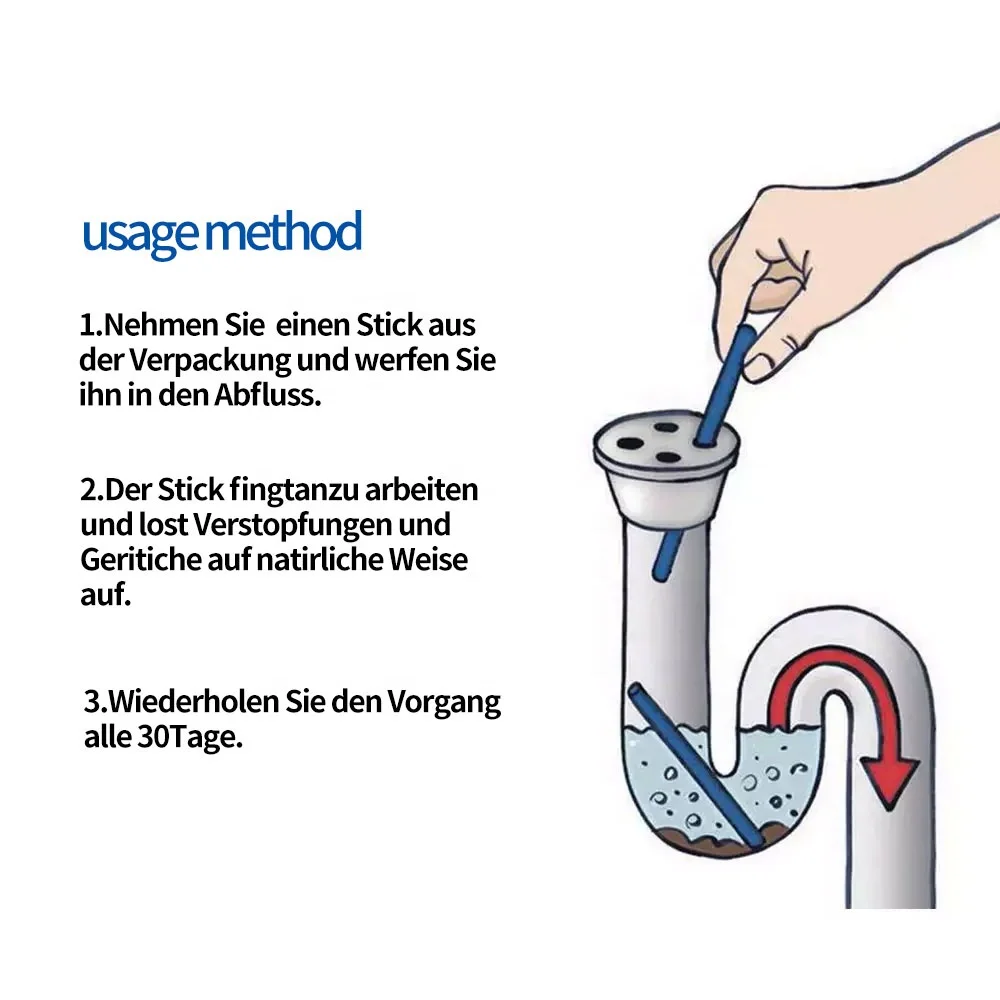 usage method

1.Nehmen Sie  einen Stick aus der Verpackung und werfen Sie ihn in den Abfluss.

2.Der Stick fingtanzu arbeiten und lost Verstopfungen und Geritiche auf natirliche Weise auf.

3.Wiederholen Sie den Vorgang alle 30Tage.