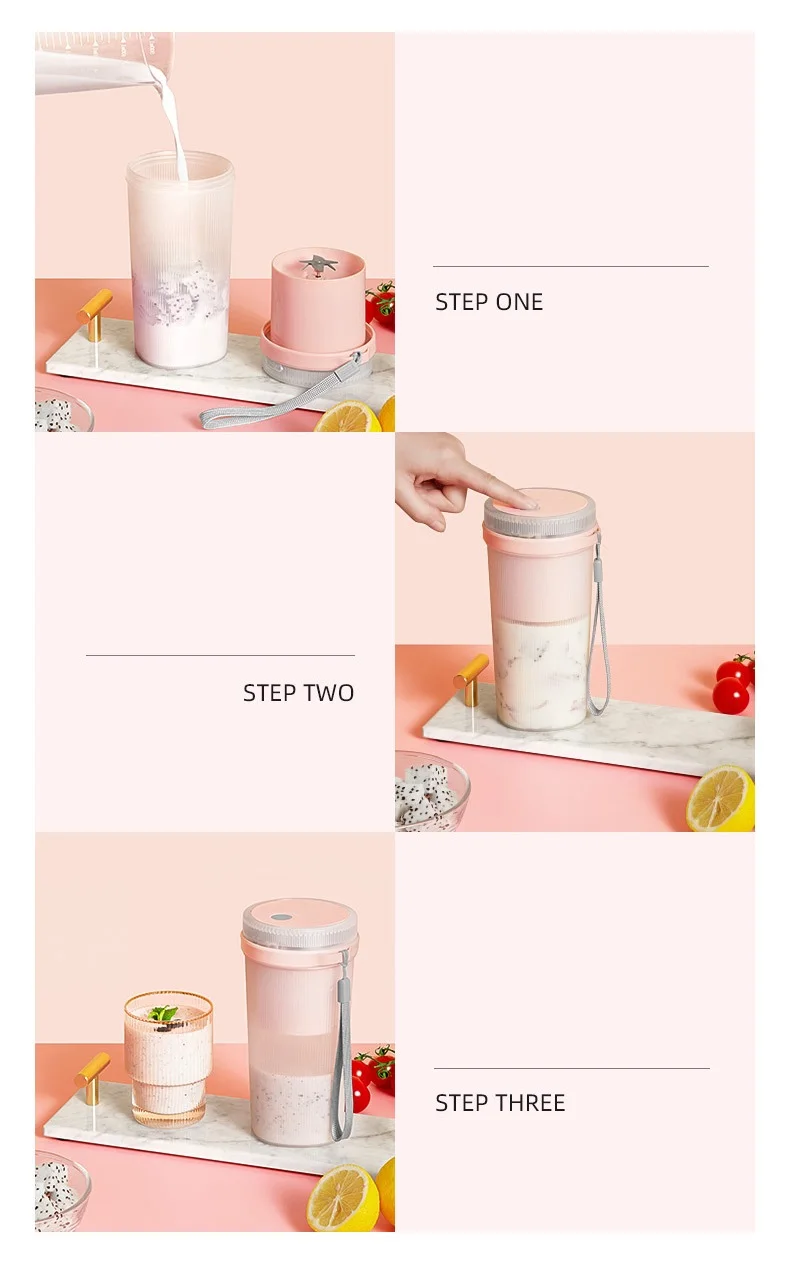 STEP ONE

STEP TWO

STEP THREE