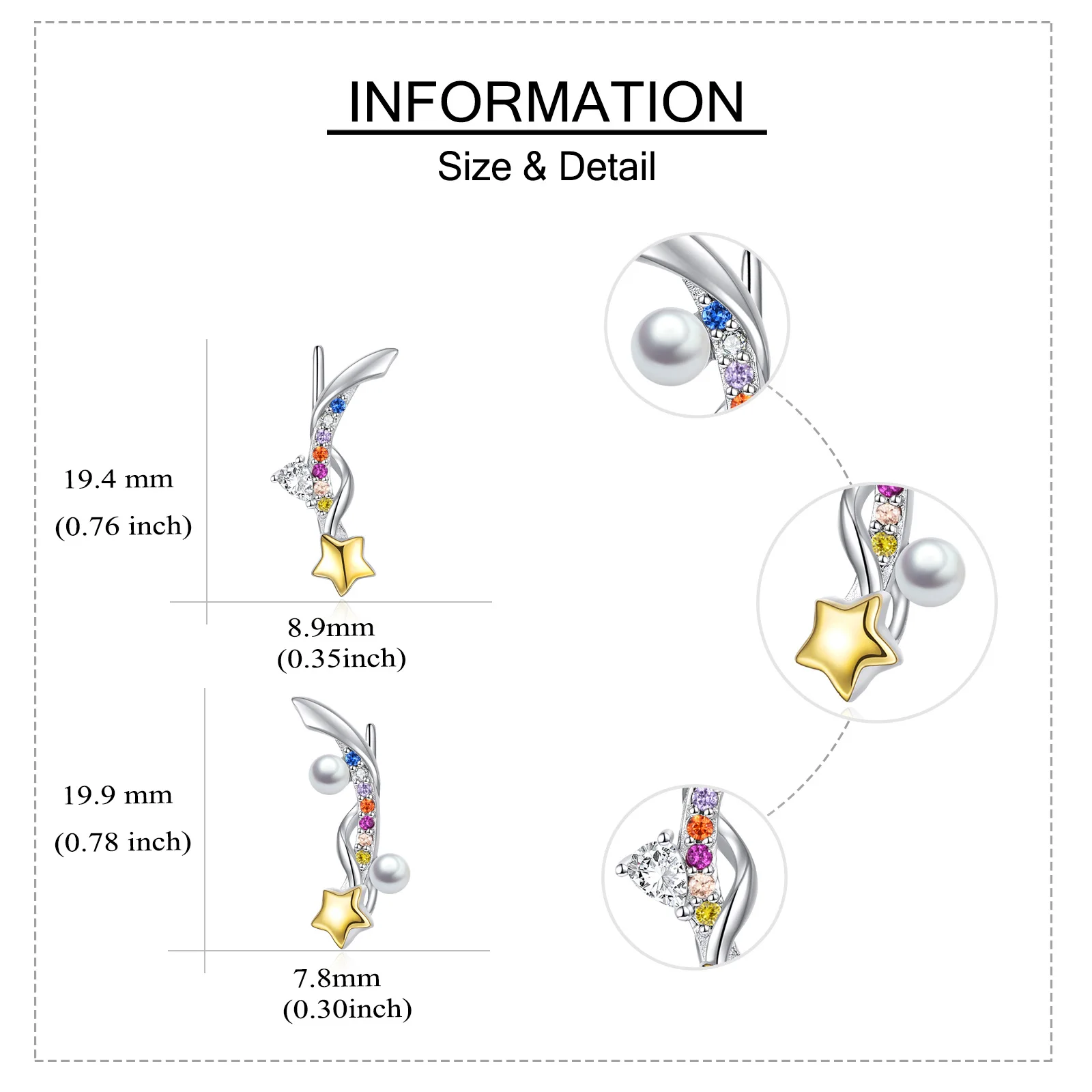 INFORMATION

Size & Detail

19.4 mm
(0.76 inch)

8.9mm
(0.35inch)

19.9 mm
(0.78 inch)

7.8mm
(0.30inch)