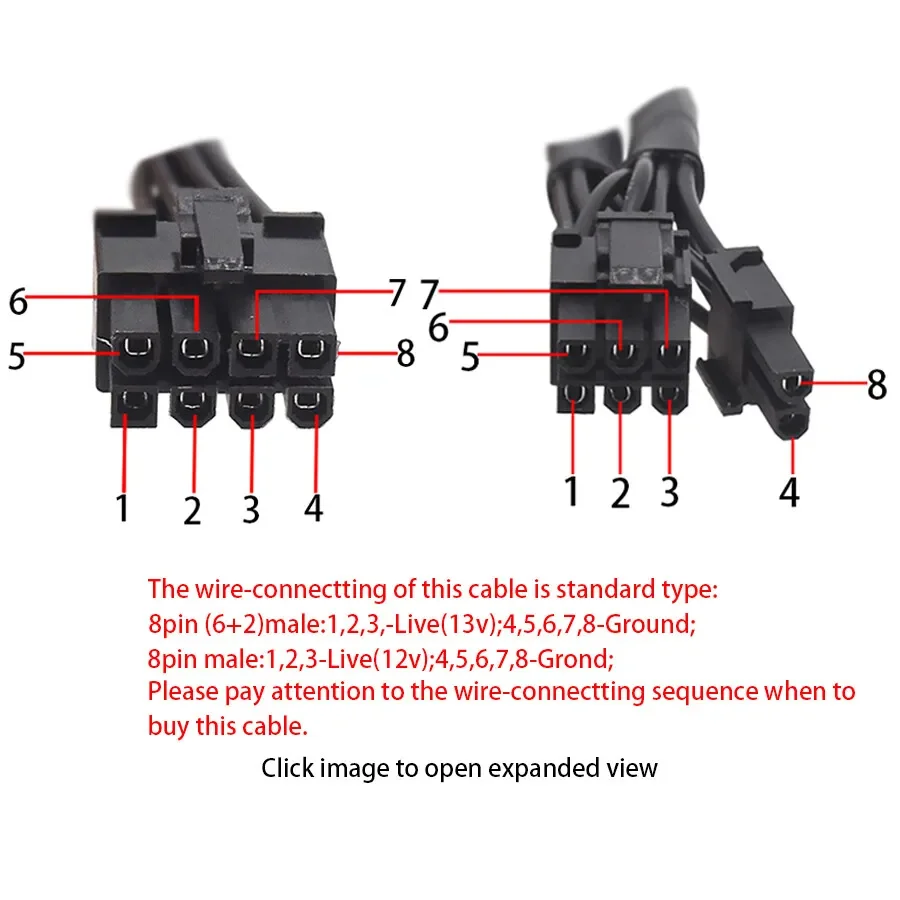 6
7
5
8
1
2
3
4

7
6
5
8
1
2
3
4

The wire-connectting of this cable is standard type:
8pin (6+2)male:1,2,3,-Live(13v);4,5,6,7,8-Ground;
8pin male:1,2,3-Live(12v);4,5,6,7,8-Grond;
Please pay attention to the wire-connectting sequence when to buy this cable.

Click image to open expanded view