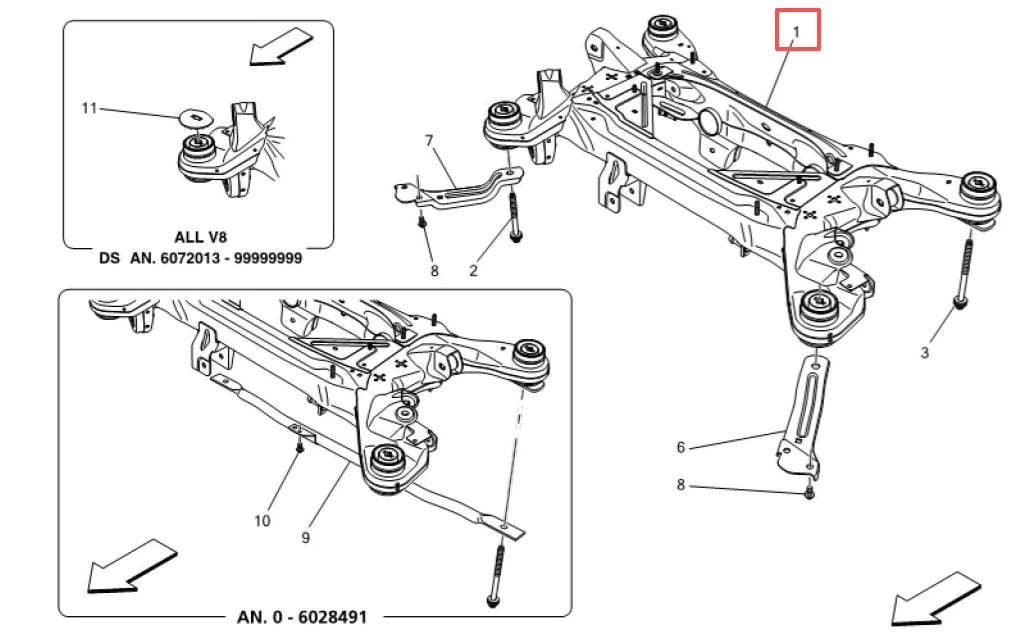 11

ALL V8
DS AN. 6072013 - 99999999

1

7

8

2

3

6

8

10

9

AN. 0 - 6028491