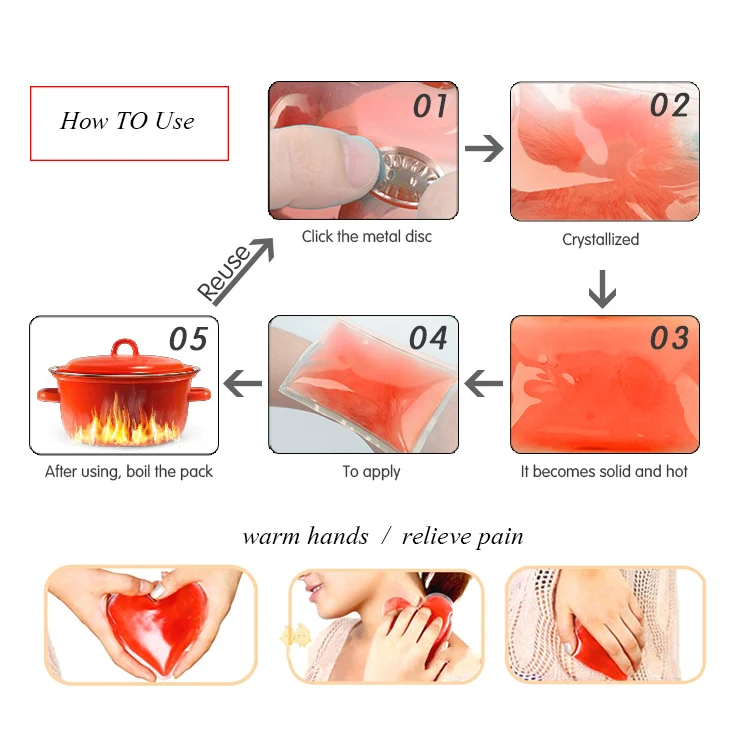 How TO Use

01
Click the metal disc

02
Crystallized

03
It becomes solid and hot

04
To apply

05
After using, boil the pack

ReUse

warm hands / relieve pain