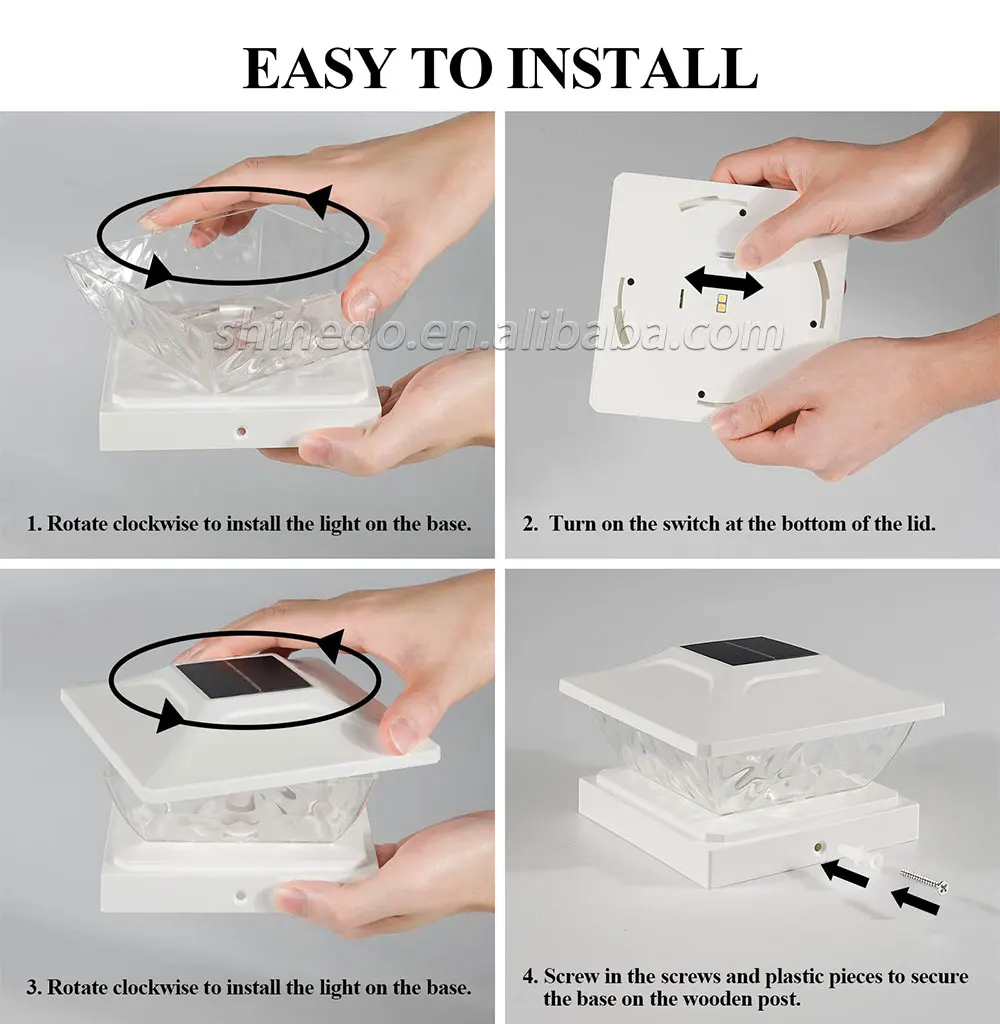 EASY TO INSTALL

shinedo.en.alibaba.com

1. Rotate clockwise to install the light on the base.

2. Turn on the switch at the bottom of the lid.

3. Rotate clockwise to install the light on the base.

4. Screw in the screws and plastic pieces to secure the base on the wooden post.