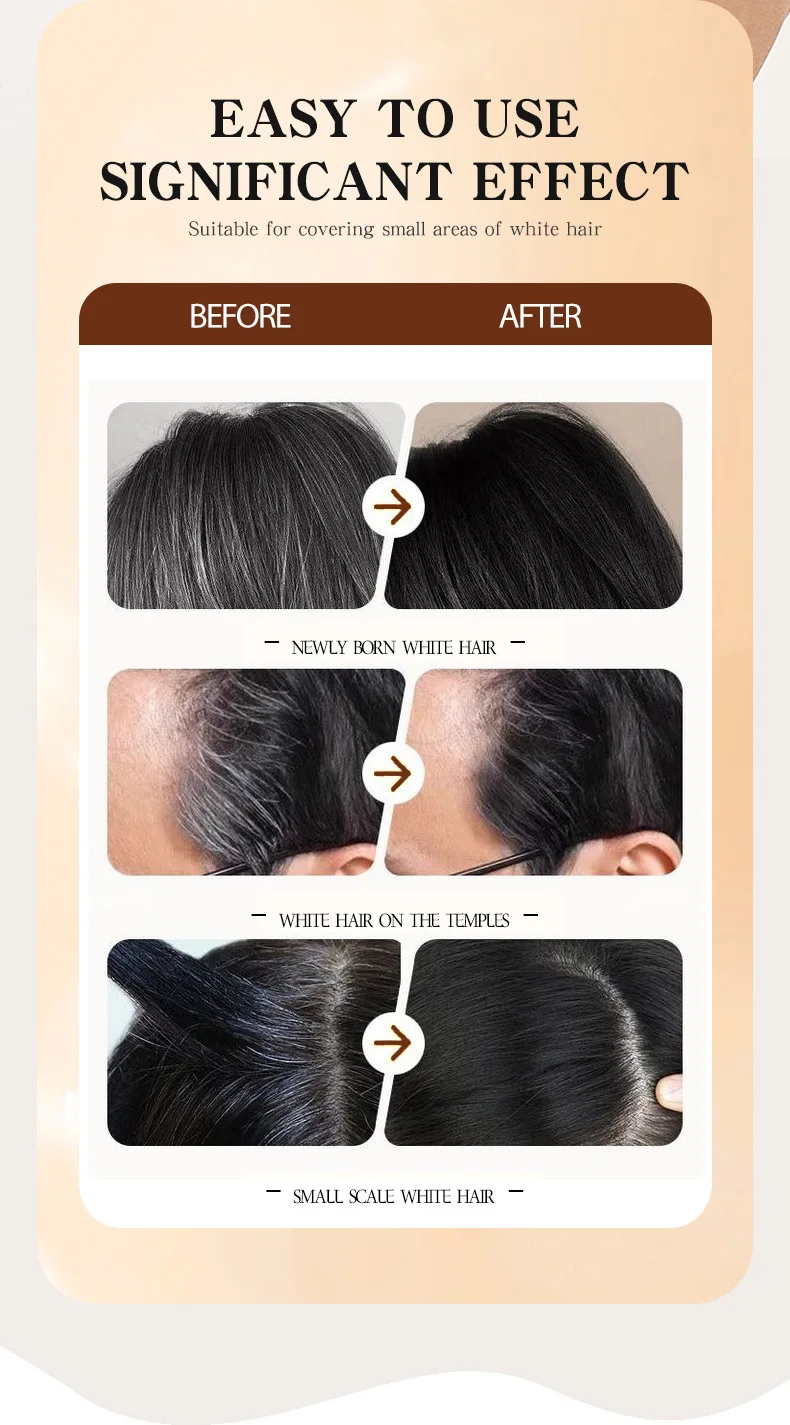 EASY TO USE
SIGNIFICANT EFFECT

Suitable for covering small areas of white hair

BEFORE

AFTER

— NEWLY BORN WHITE HAIR —

— WHITE HAIR ON THE TEMPLES —

— SMALL SCALE WHITE HAIR —