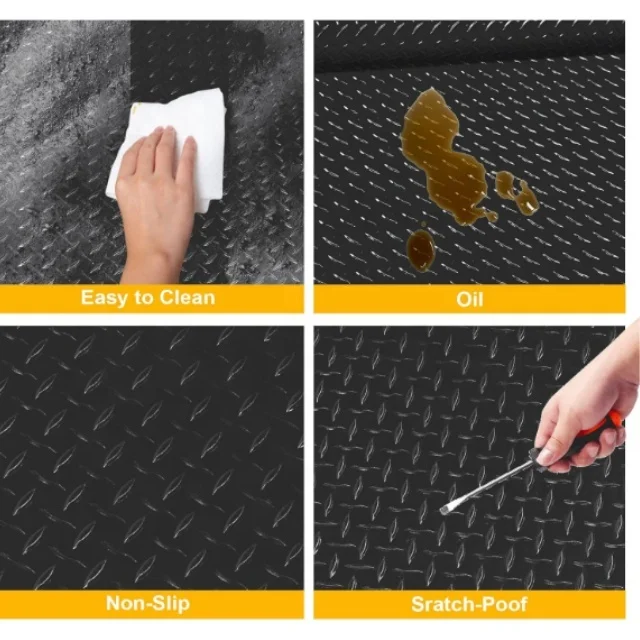 Easy to Clean

Oil

Non-Slip

Sratch-Poof