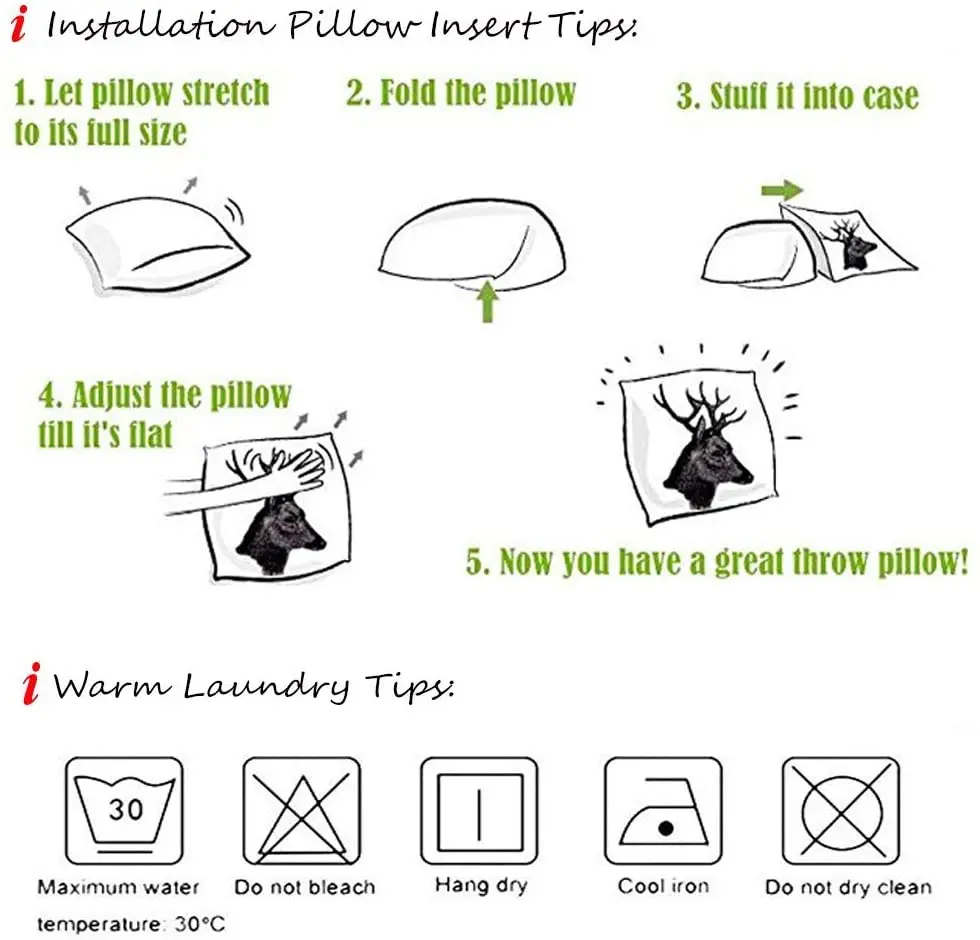 i Installation Pillow Insert Tips:

1. Let pillow stretch to its full size

2. Fold the pillow

3. Stuff it into case

4. Adjust the pillow till it's flat

5. Now you have a great throw pillow!

i Warm Laundry Tips:

30

Maximum water temperature: 30°C

Do not bleach

Hang dry

Cool iron

Do not dry clean