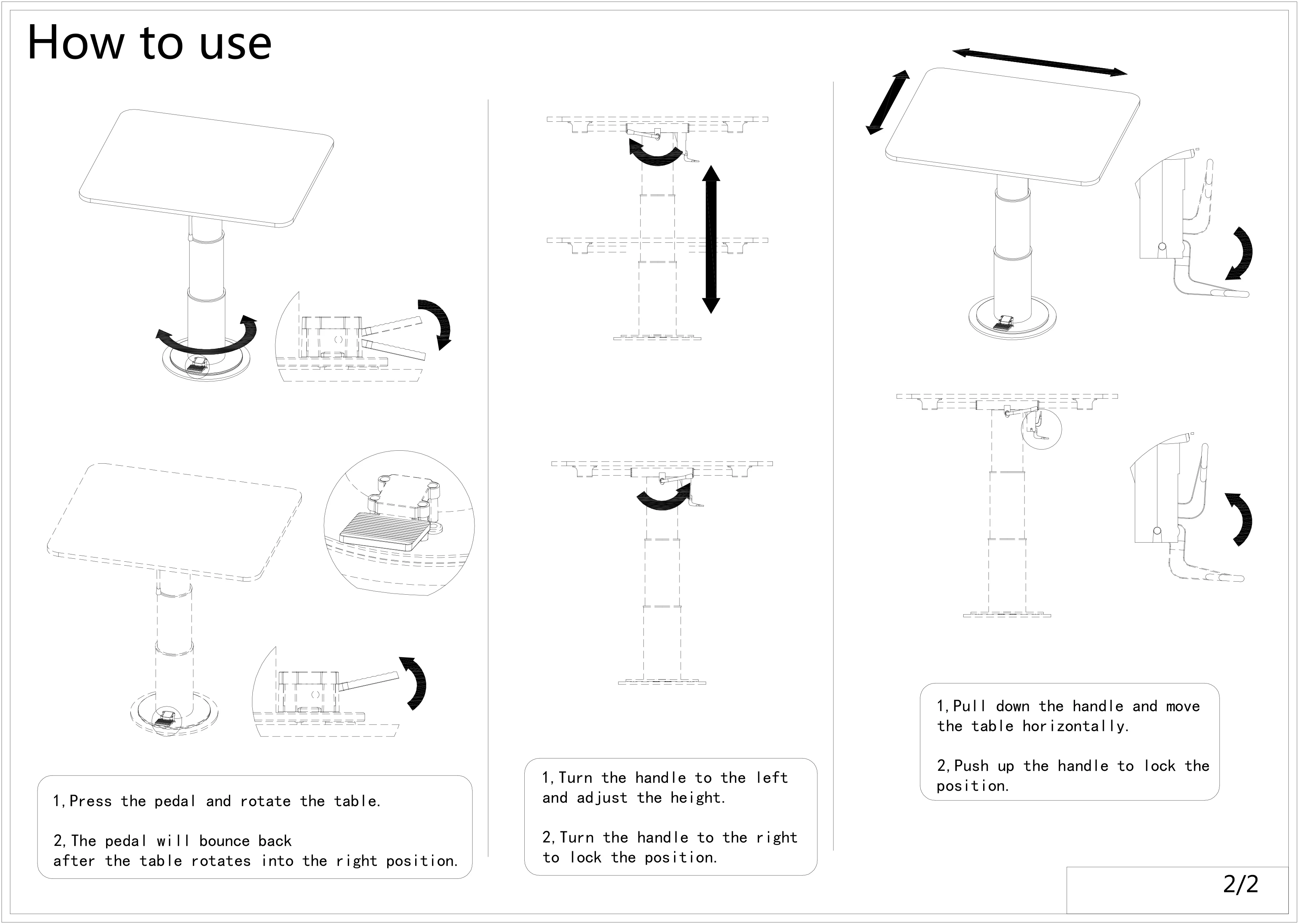 How to use

1,Press the pedal and rotate the table.

2,The pedal will bounce back after the table rotates into the right position.

1,Turn the handle to the left and adjust the height.

2,Turn the handle to the right to lock the position.

1,Pull down the handle and move the table horizontally.

2,Push up the handle to lock the position.

2/2