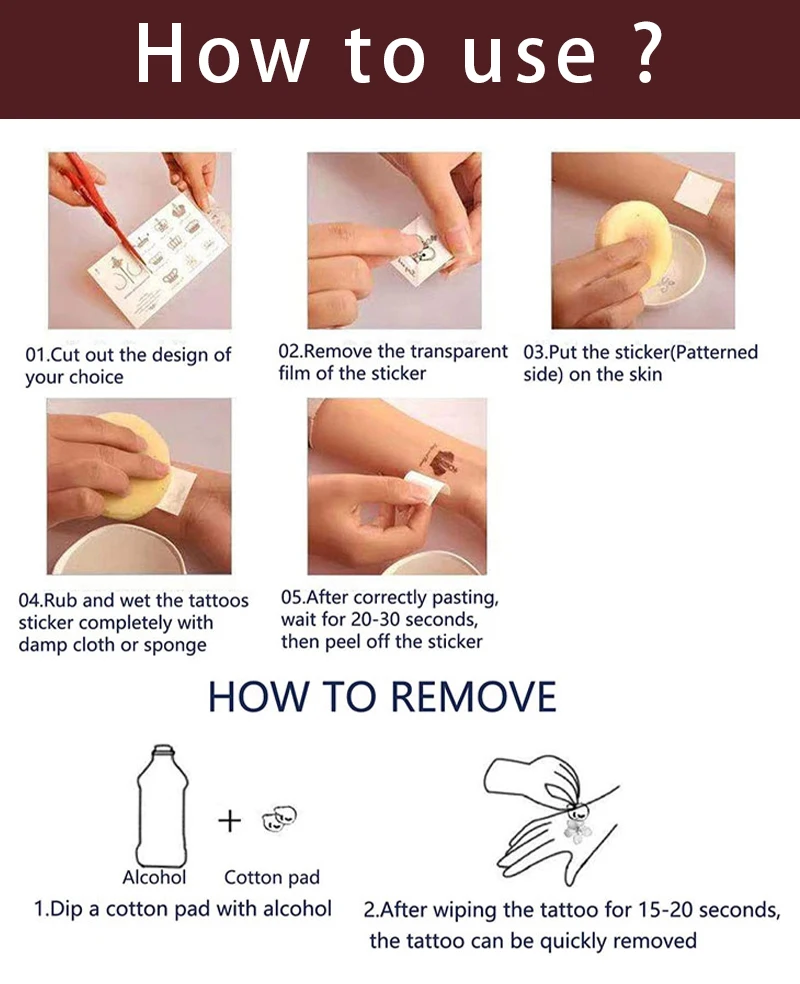 How to use ?

01.Cut out the design of your choice

02.Remove the transparent film of the sticker

03.Put the sticker(Patterned side) on the skin

04.Rub and wet the tattoos sticker completely with damp cloth or sponge

05.After correctly pasting, wait for 20-30 seconds, then peel off the sticker

HOW TO REMOVE

+

Alcohol

Cotton pad

1.Dip a cotton pad with alcohol

2.After wiping the tattoo for 15-20 seconds, the tattoo can be quickly removed