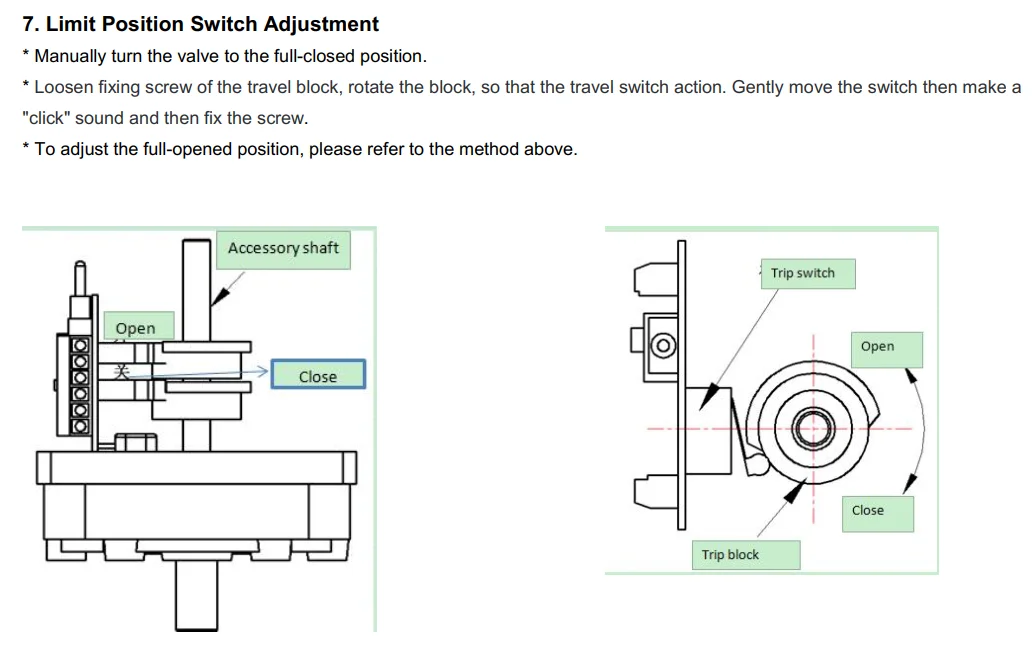 7. Limit Position Switch Adjustment

* Manually turn the valve to the full-closed position.

* Loosen fixing screw of the travel block, rotate the block, so that the travel switch action. Gently move the switch then make a "click" sound and then fix the screw.

* To adjust the full-opened position, please refer to the method above.

Accessory shaft

Open

关

Close

Trip switch

Open

Close

Trip block