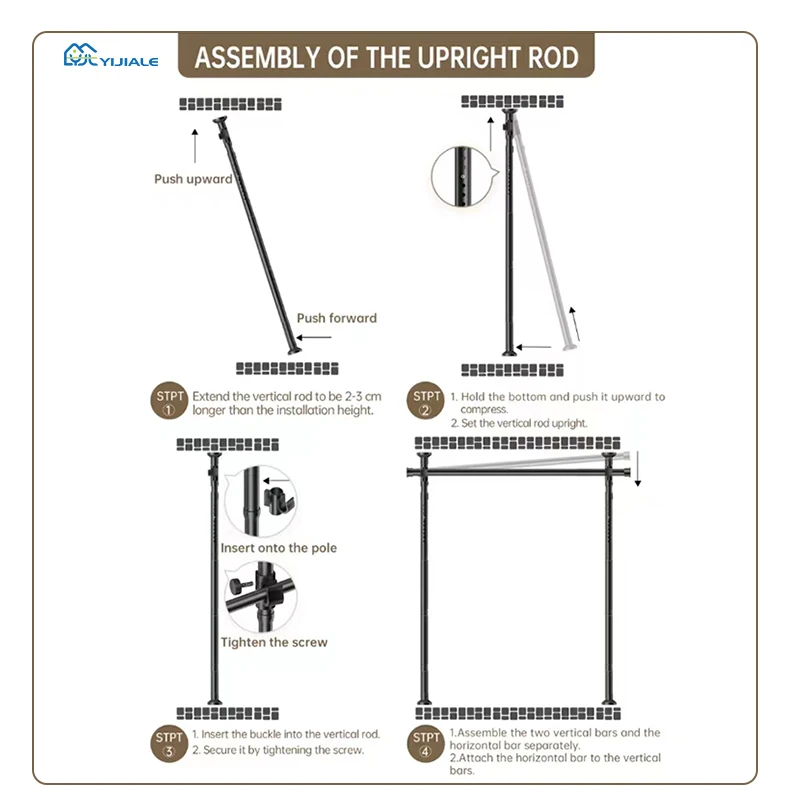 YIJIALE

ASSEMBLY OF THE UPRIGHT ROD

Push upward

Push forward

STPT ① Extend the vertical rod to be 2-3 cm longer than the installation height.

STPT ② 1. Hold the bottom and push it upward to compress.
2. Set the vertical rod upright.

Insert onto the pole

Tighten the screw

STPT ③ 1. Insert the buckle into the vertical rod.
2. Secure it by tightening the screw.

STPT ④ 1.Assemble the two vertical bars and the horizontal bar separately.
2.Attach the horizontal bar to the vertical bars.