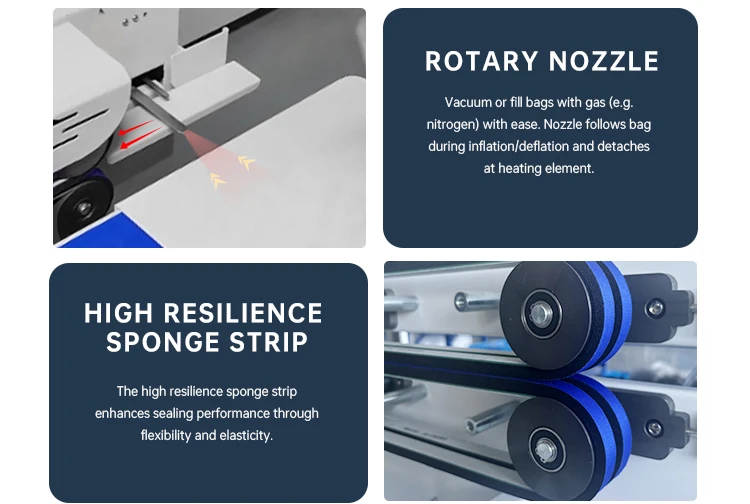 ROTARY NOZZLE

Vacuum or fill bags with gas (e.g. nitrogen) with ease. Nozzle follows bag during inflation/deflation and detaches at heating element.

HIGH RESILIENCE SPONGE STRIP

The high resilience sponge strip enhances sealing performance through flexibility and elasticity.