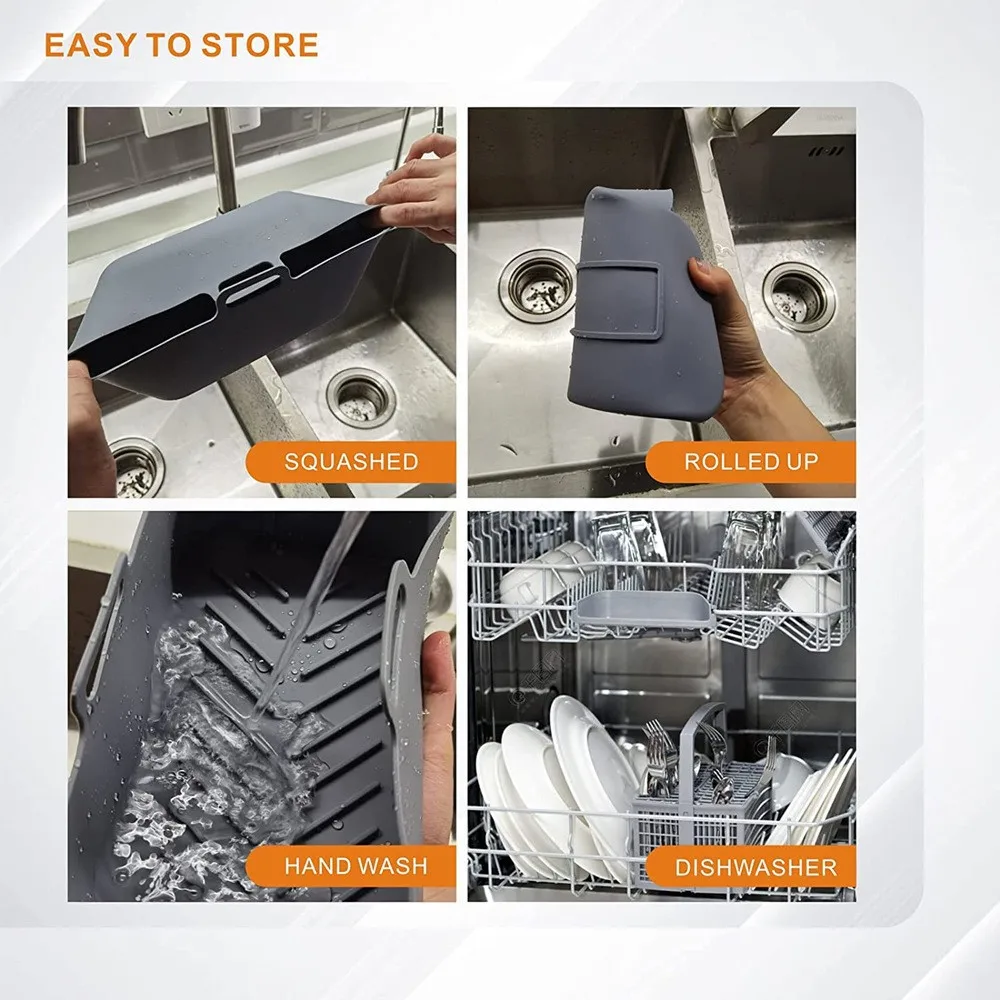 EASY TO STORE

SQUASHED

ROLLED UP

HAND WASH

DISHWASHER