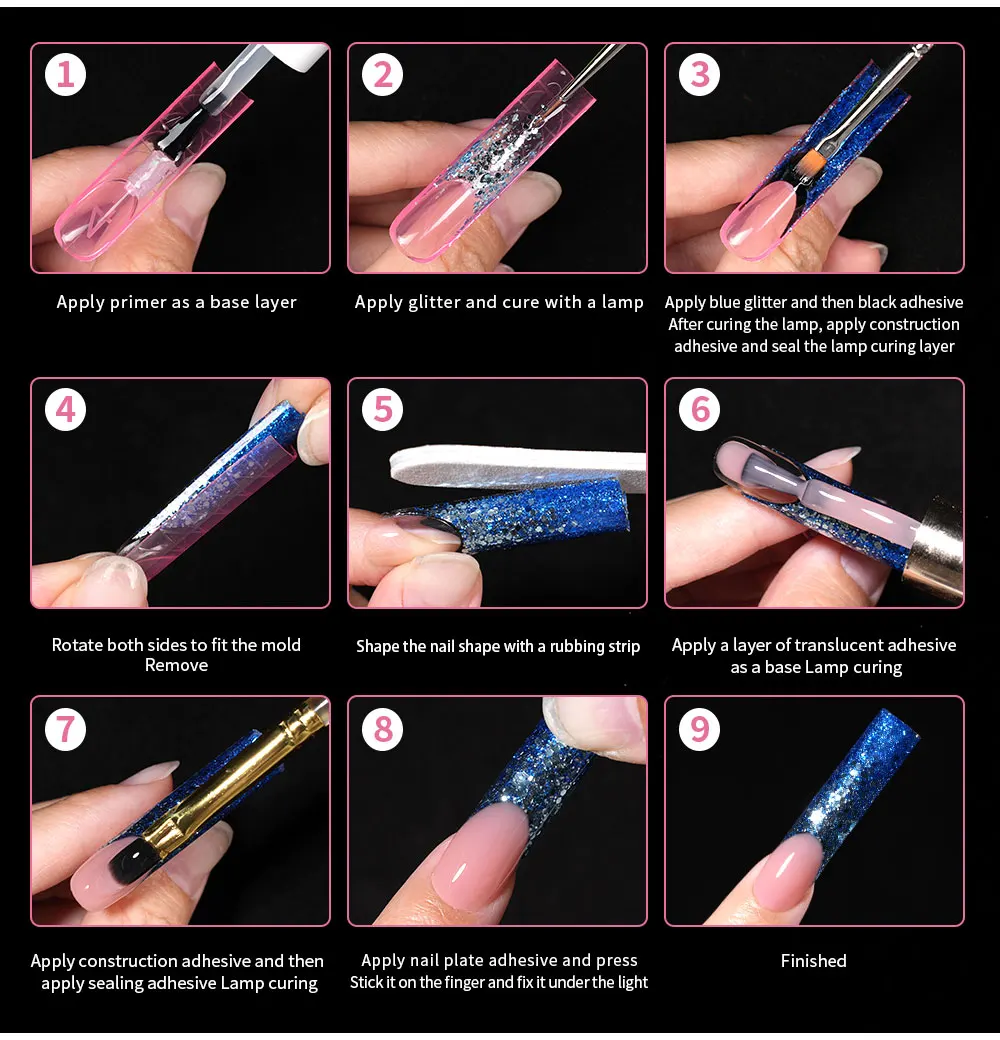 1

Apply primer as a base layer

2

Apply glitter and cure with a lamp

3

Apply blue glitter and then black adhesive
After curing the lamp, apply construction adhesive and seal the lamp curing layer

4

Rotate both sides to fit the mold
Remove

5

Shape the nail shape with a rubbing strip

6

Apply a layer of translucent adhesive as a base Lamp curing

7

Apply construction adhesive and then apply sealing adhesive Lamp curing

8

Apply nail plate adhesive and press
Stick it on the finger and fix it under the light

9

Finished