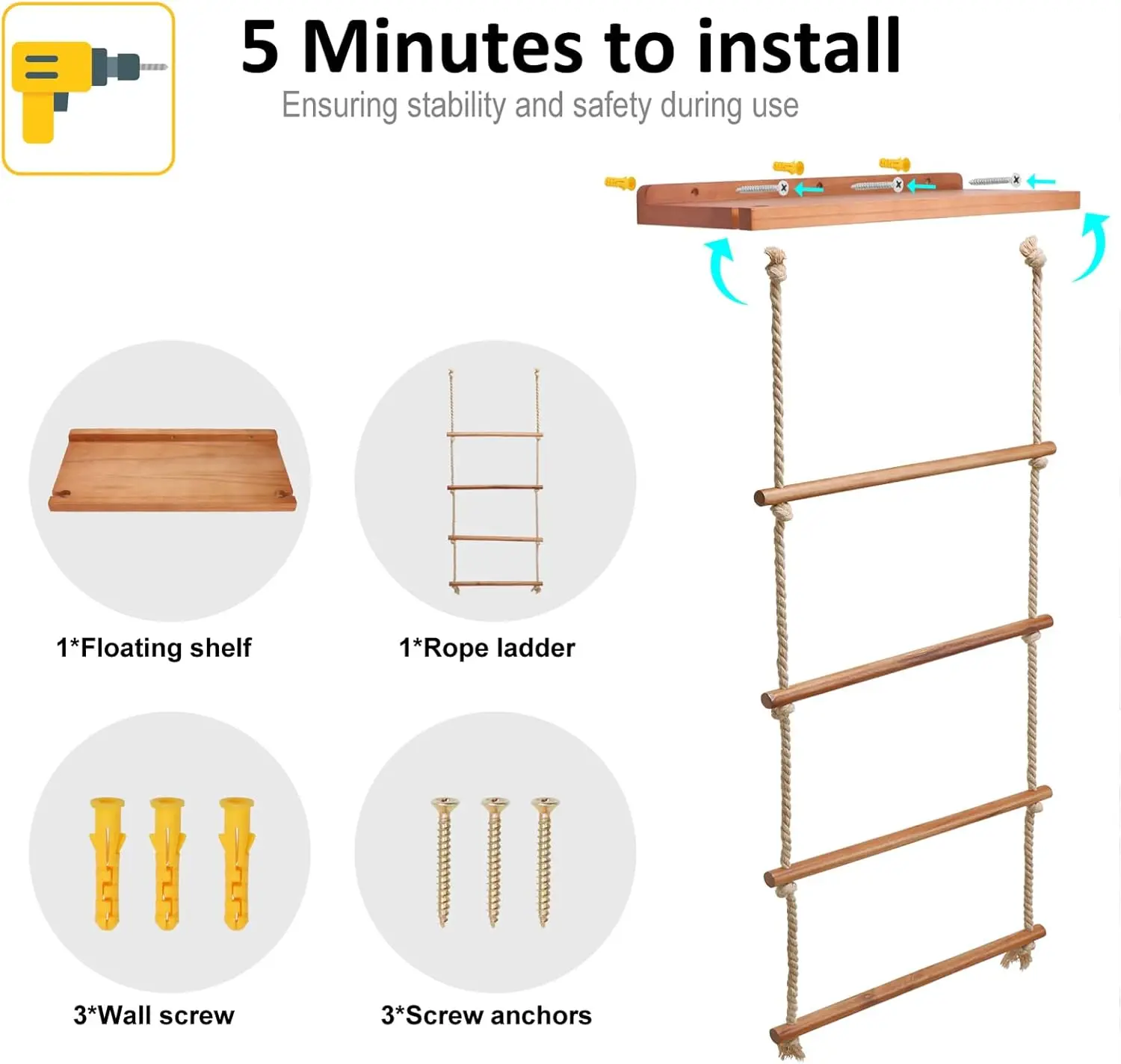 5 Minutes to install

Ensuring stability and safety during use

1*Floating shelf

1*Rope ladder

3*Wall screw

3*Screw anchors