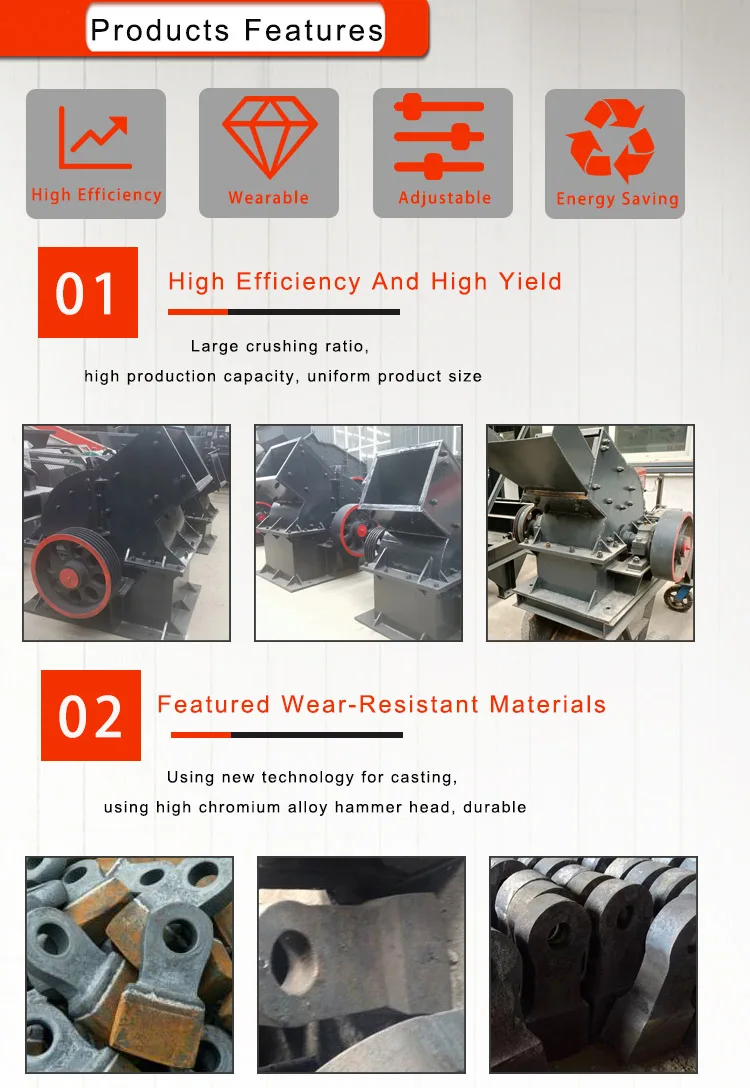 Products Features

High Efficiency

Wearable

Adjustable

Energy Saving

01

High Efficiency And High Yield

Large crushing ratio,
high production capacity, uniform product size

02

Featured Wear-Resistant Materials

Using new technology for casting,
using high chromium alloy hammer head, durable