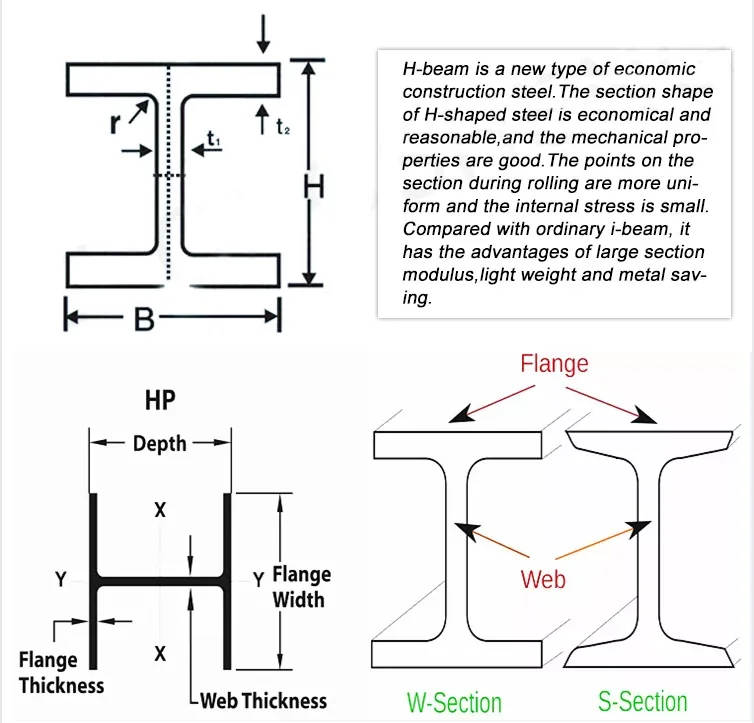 r

$t_1$

$t_2$

H

B

H-beam is a new type of economic construction steel.The section shape of H-shaped steel is economical and reasonable,and the mechanical properties are good.The points on the section during rolling are more uniform and the internal stress is small. Compared with ordinary i-beam, it has the advantages of large section modulus,light weight and metal saving.

HP

Depth

X

Y

Y

Flange Width

X

Flange Thickness

Web Thickness

Flange

Web

W-Section

S-Section