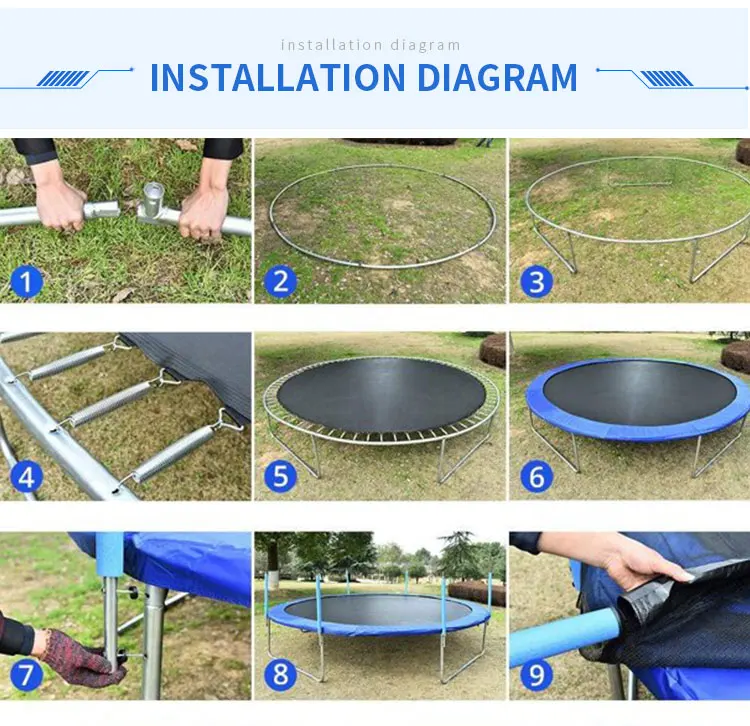 installation diagram
INSTALLATION DIAGRAM

1
2
3
4
5
6
7
8
9