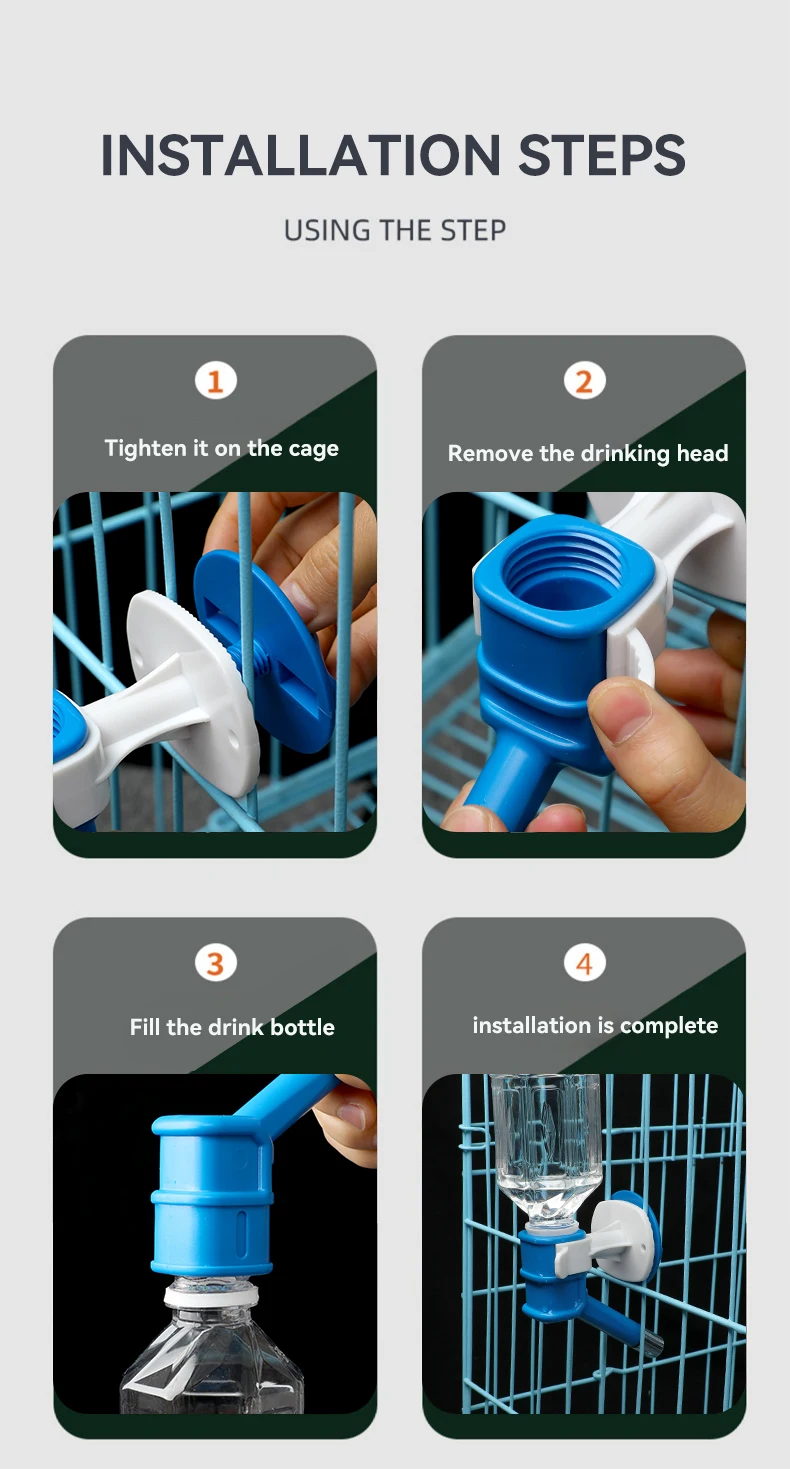 INSTALLATION STEPS

USING THE STEP

1

Tighten it on the cage

2

Remove the drinking head

3

Fill the drink bottle

4

installation is complete