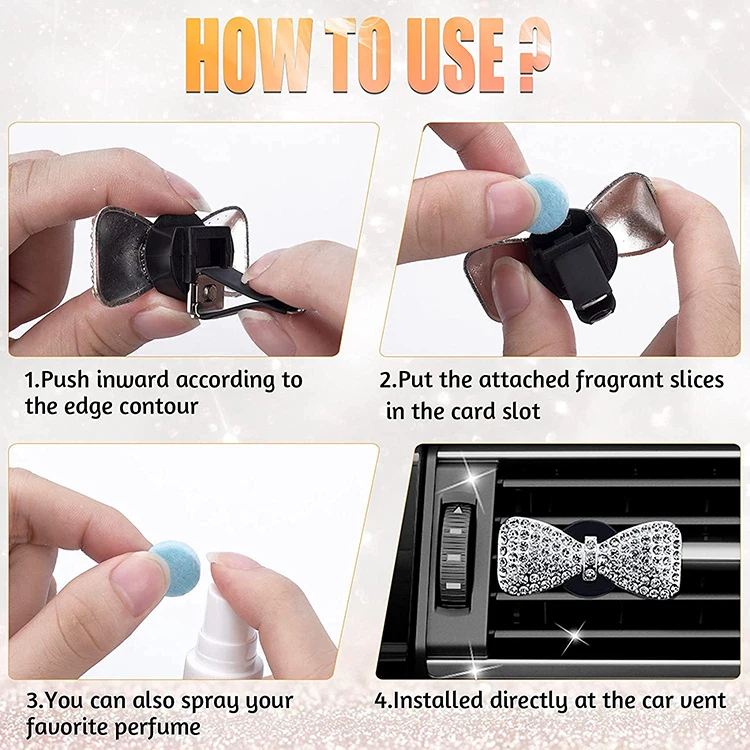 HOW TO USE ?

1.Push inward according to the edge contour

2.Put the attached fragrant slices in the card slot

3.You can also spray your favorite perfume

4.Installed directly at the car vent