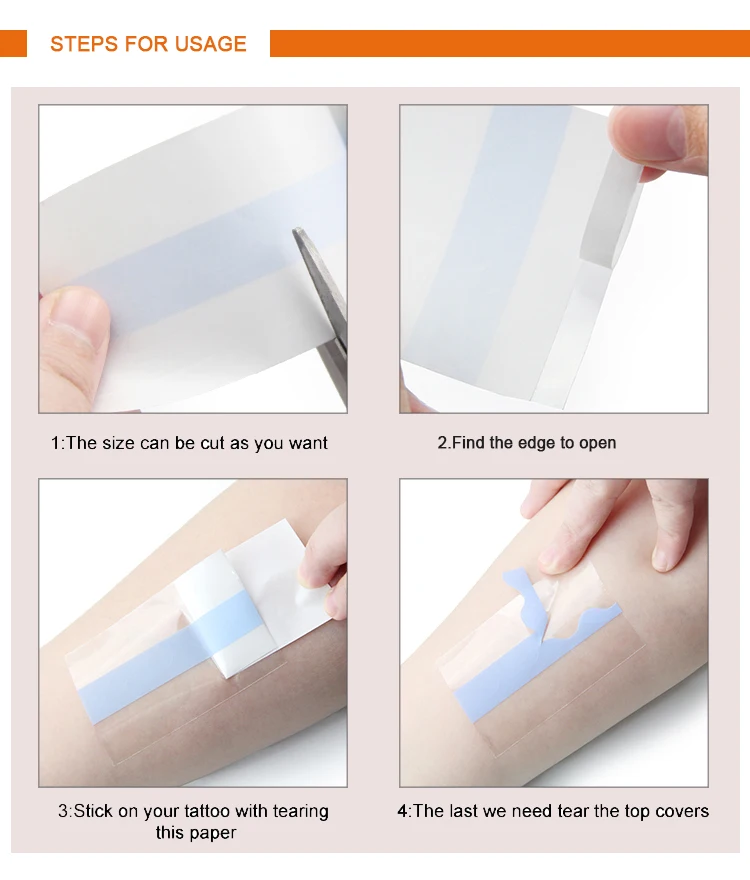 STEPS FOR USAGE

1:The size can be cut as you want

2.Find the edge to open

3:Stick on your tattoo with tearing this paper

4:The last we need tear the top covers