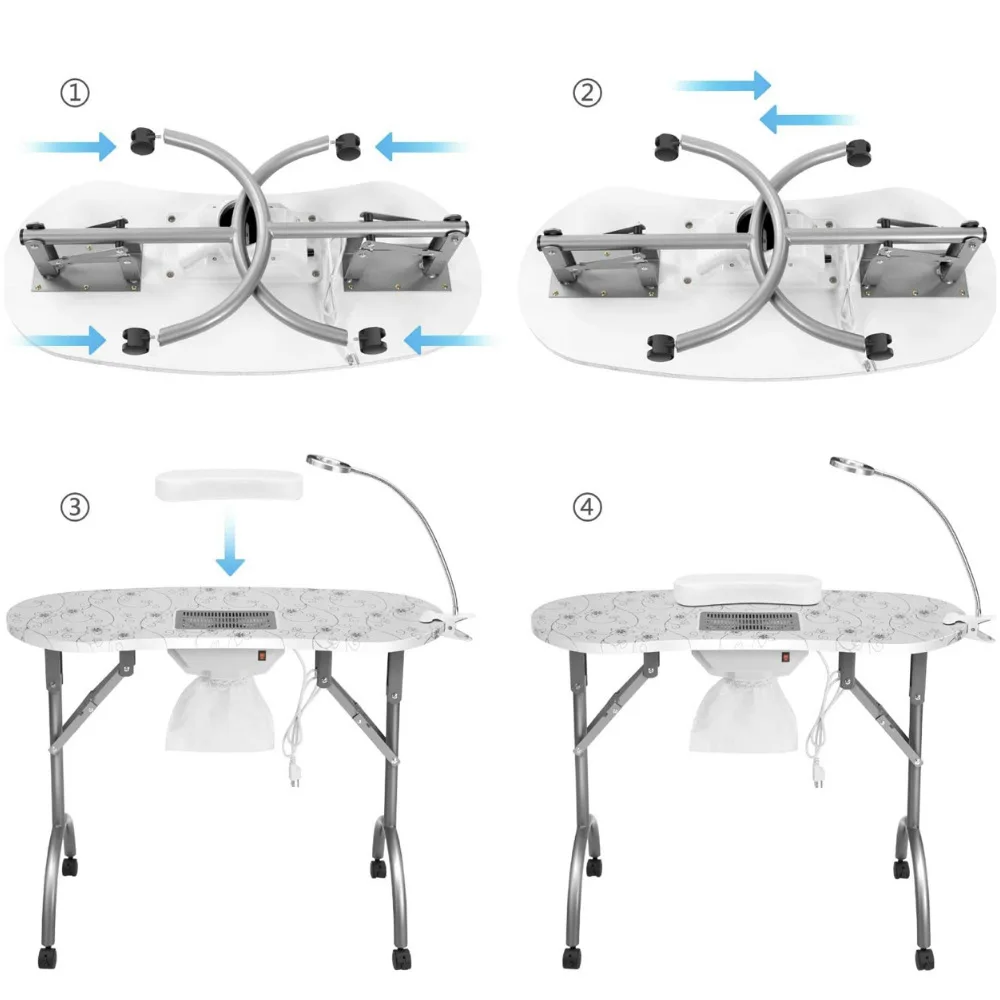 ①

②

③

④