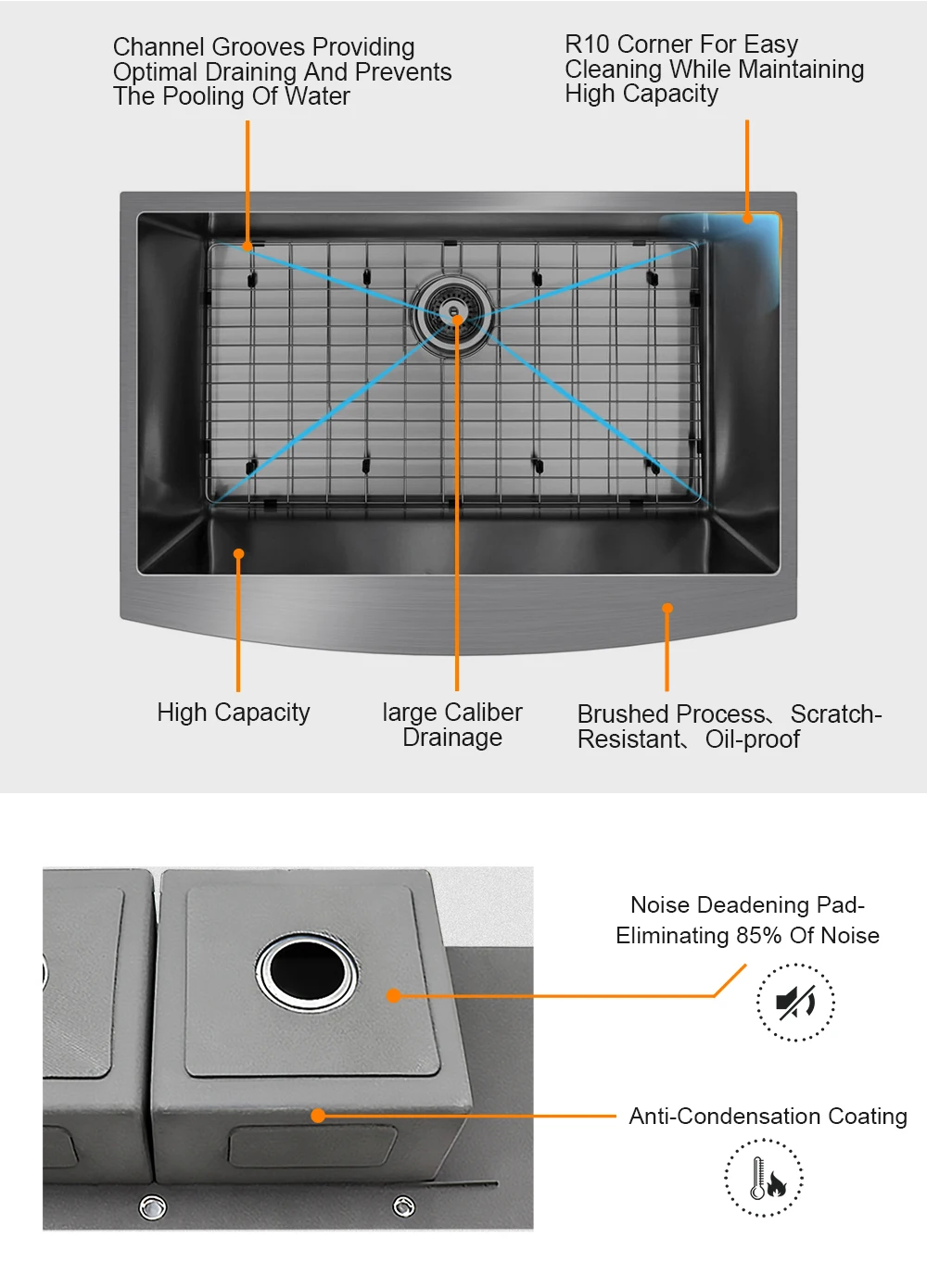 Channel Grooves Providing Optimal Draining And Prevents The Pooling Of Water

R10 Corner For Easy Cleaning While Maintaining High Capacity

High Capacity

large Caliber Drainage

Brushed Process、Scratch-Resistant、Oil-proof

Noise Deadening Pad-Eliminating 85% Of Noise

Anti-Condensation Coating