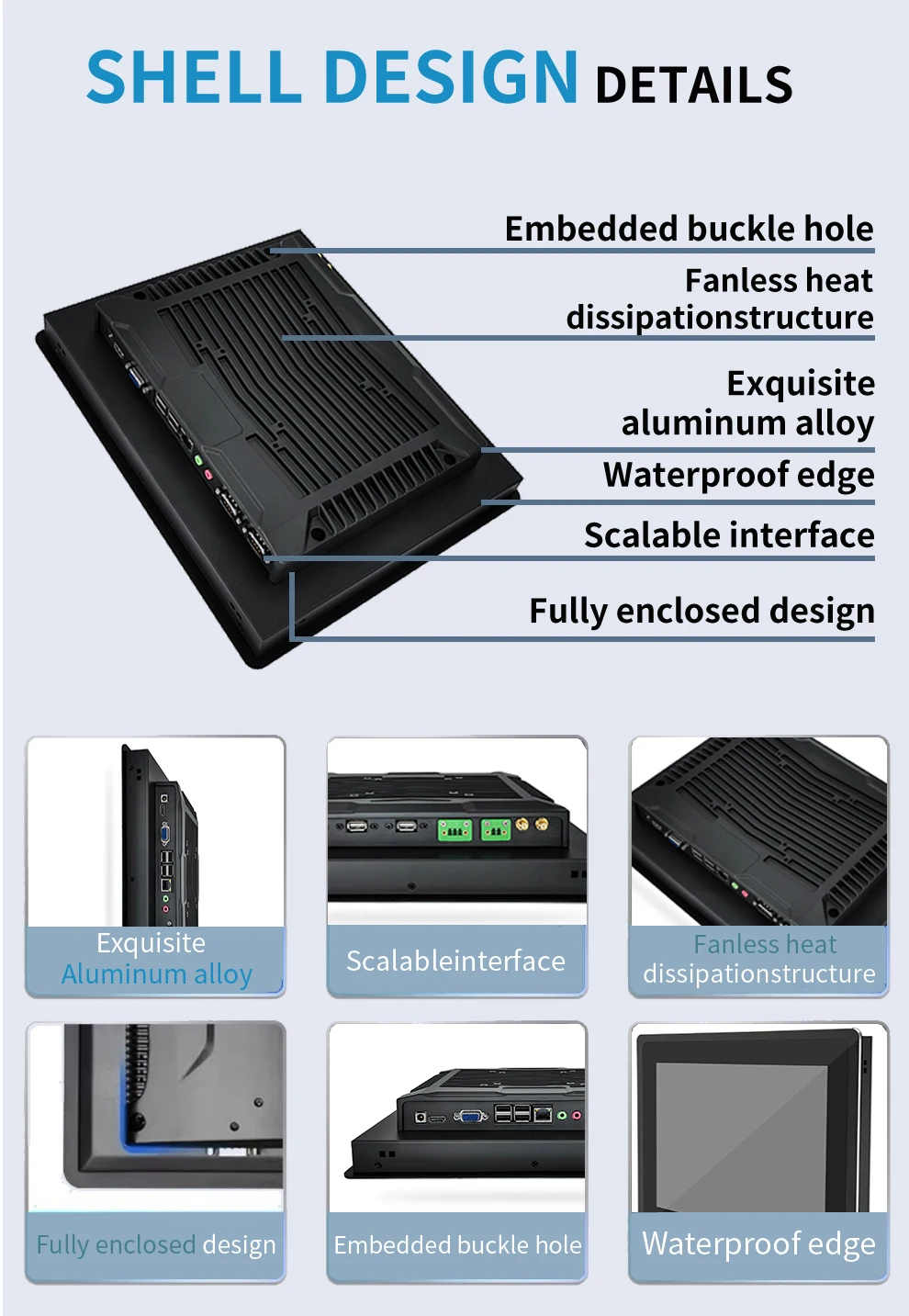 SHELL DESIGN DETAILS

Embedded buckle hole

Fanless heat dissipationstructure

Exquisite aluminum alloy

Waterproof edge

Scalable interface

Fully enclosed design

Exquisite Aluminum alloy

Scalableinterface

Fanless heat dissipationstructure

Fully enclosed design

Embedded buckle hole

Waterproof edge