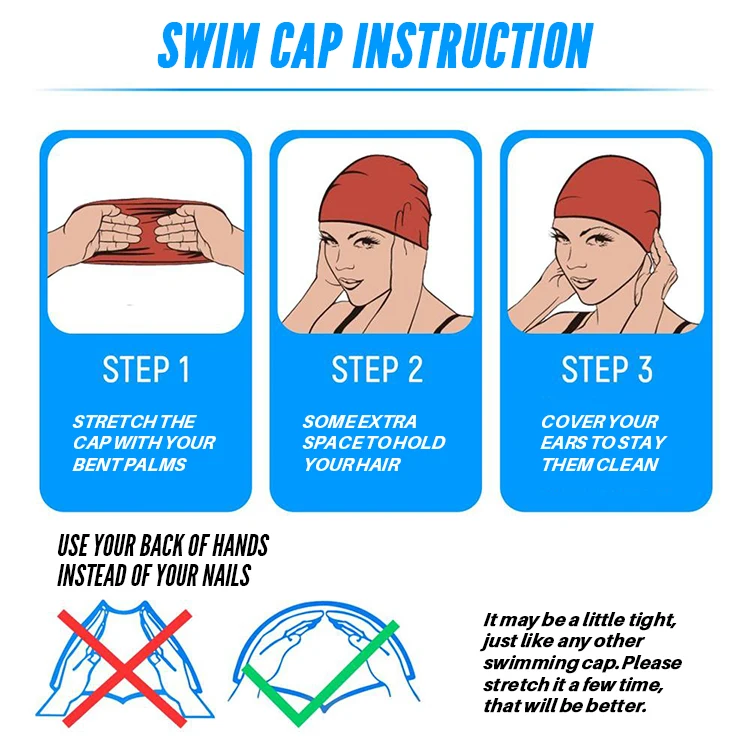 SWIM CAP INSTRUCTION

STEP 1

STRETCH THE CAP WITH YOUR BENT PALMS

STEP 2

SOME EXTRA SPACE TO HOLD YOUR HAIR

STEP 3

COVER YOUR EARS TO STAY THEM CLEAN

USE YOUR BACK OF HANDS INSTEAD OF YOUR NAILS

It may be a little tight, just like any other swimming cap. Please stretch it a few time, that will be better.