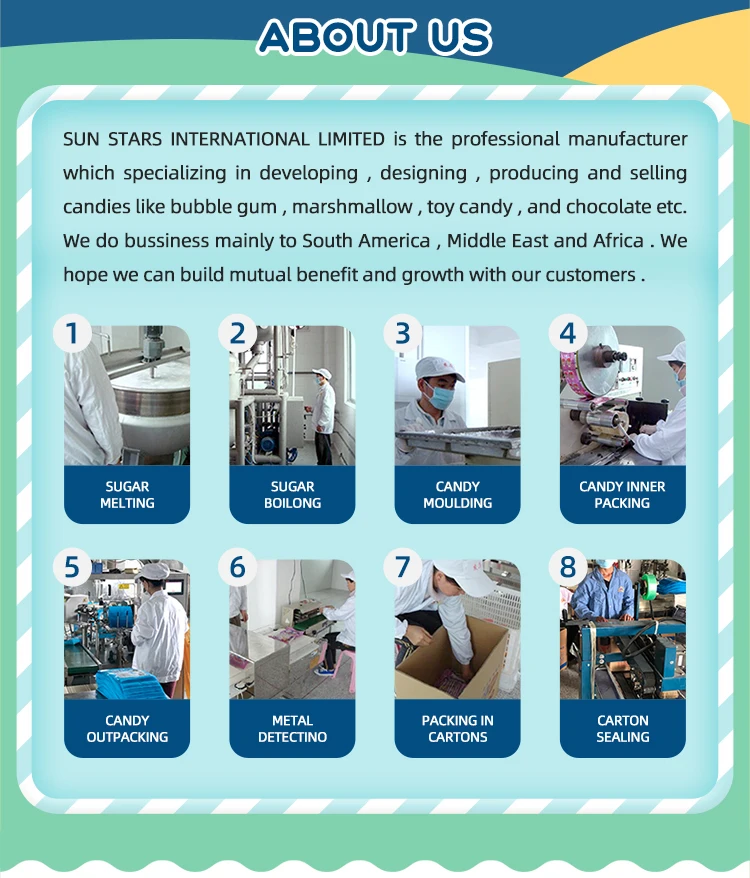 ABOUT US

SUN STARS INTERNATIONAL LIMITED is the professional manufacturer which specializing in developing , designing , producing and selling candies like bubble gum , marshmallow , toy candy , and chocolate etc. We do bussiness mainly to South America , Middle East and Africa . We hope we can build mutual benefit and growth with our customers .

1
SUGAR MELTING

2
SUGAR BOILONG

3
CANDY MOULDING

4
CANDY INNER PACKING

5
CANDY OUTPACKING

6
METAL DETECTINO

7
PACKING IN CARTONS

8
CARTON SEALING