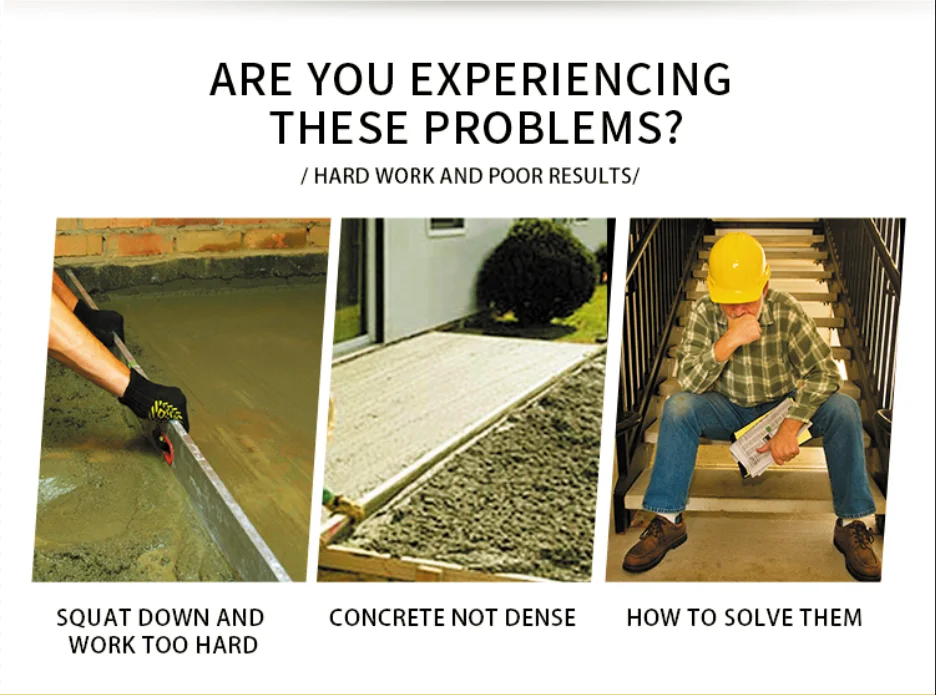 ARE YOU EXPERIENCING THESE PROBLEMS?

/ HARD WORK AND POOR RESULTS/

SQUAT DOWN AND WORK TOO HARD

CONCRETE NOT DENSE

HOW TO SOLVE THEM