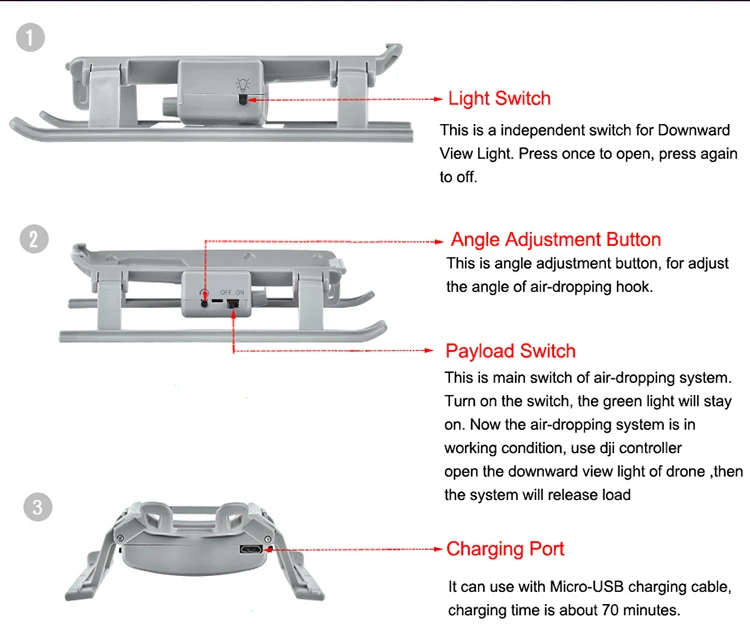 1

Light Switch

This is a independent switch for Downward View Light. Press once to open, press again to off.

2

OFF ON

Angle Adjustment Button

This is angle adjustment button, for adjust the angle of air-dropping hook.

Payload Switch

This is main switch of air-dropping system. Turn on the switch, the green light will stay on. Now the air-dropping system is in working condition, use dji controller open the downward view light of drone ,then the system will release load

3

Charging Port

It can use with Micro-USB charging cable, charging time is about 70 minutes.