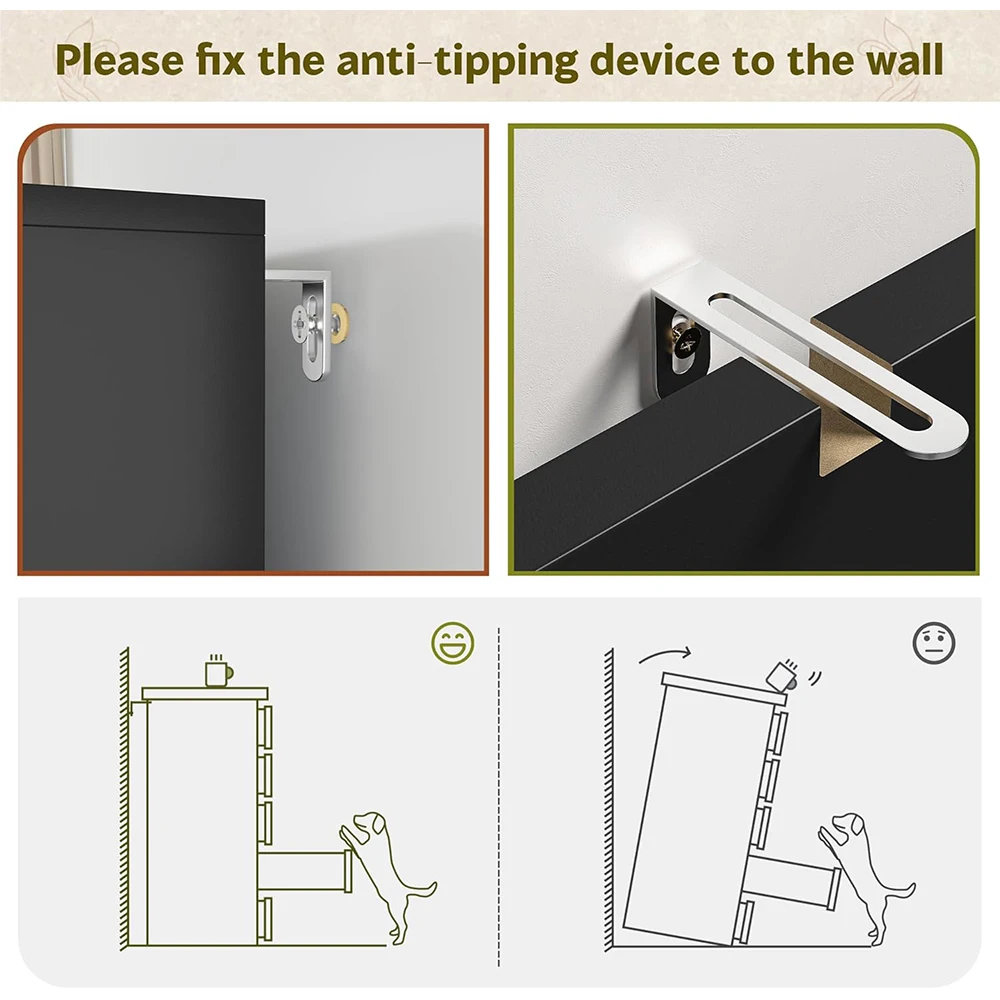 Please fix the anti-tipping device to the wall